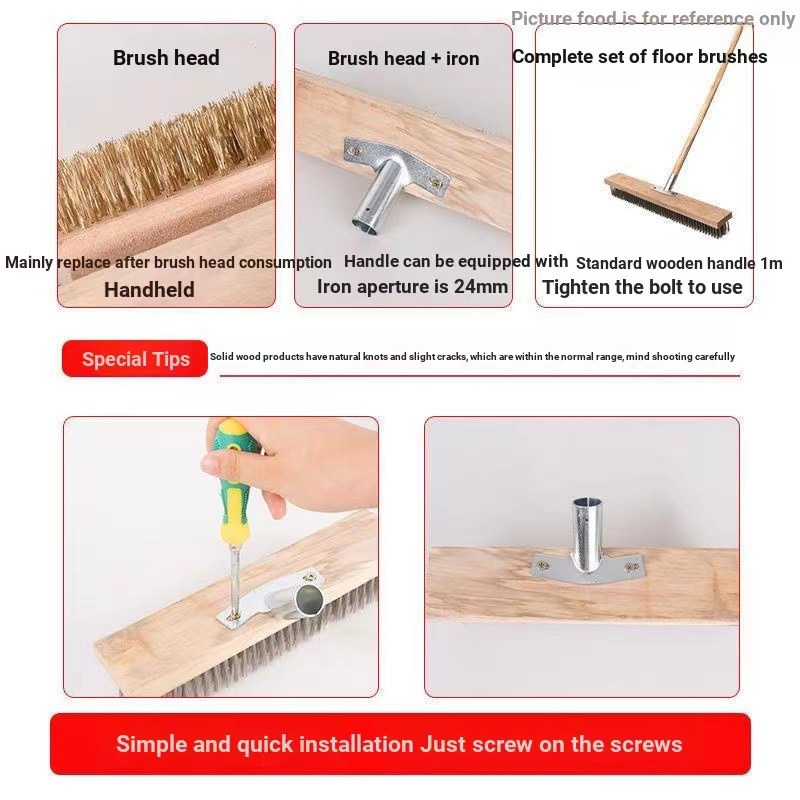 Picture food is for reference only

Brush head

Mainly replace after brush head consumption

Handheld

Brush head + iron

Handle can be equipped with

Iron aperture is 24mm

Complete set of floor brushes

Standard wooden handle 1m

Tighten the bolt to use

Special Tips

Solid wood products have natural knots and slight cracks, which are within the normal range, mind shooting carefully

Simple and quick installation Just screw on the screws