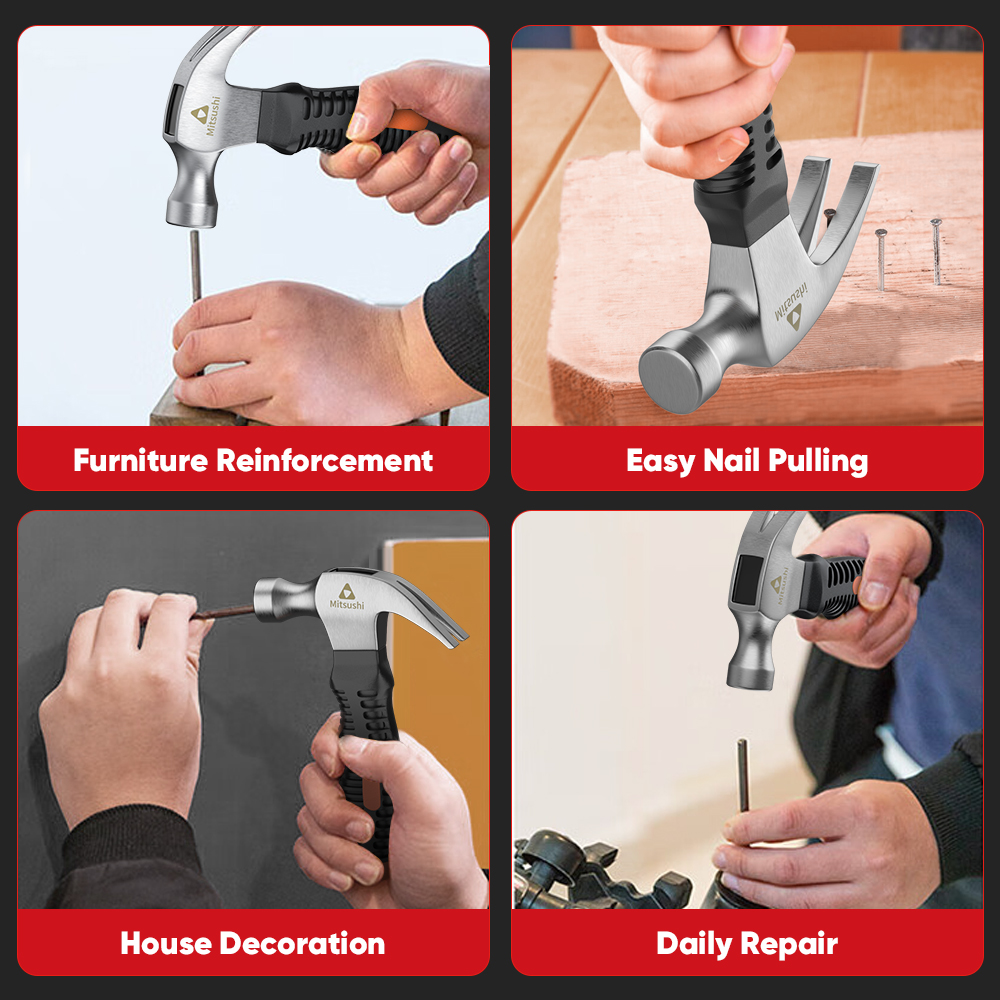 Mitsushi

Furniture Reinforcement

Mitsushi

Easy Nail Pulling

Mitsushi

House Decoration

Mitsushi

Daily Repair