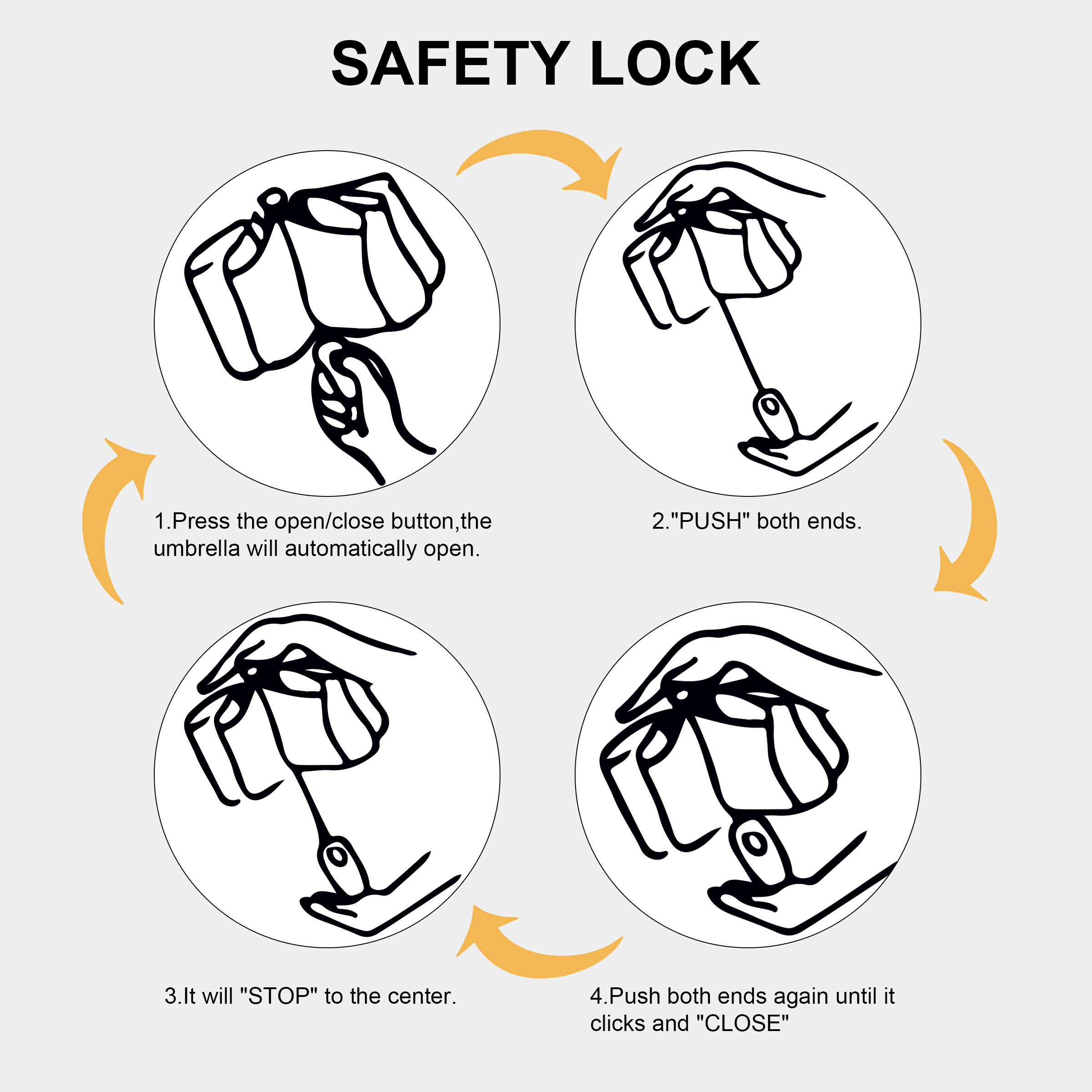 SAFETY LOCK

1.Press the open/close button,the umbrella will automatically open.

2."PUSH" both ends.

3.It will "STOP" to the center.

4.Push both ends again until it clicks and "CLOSE"