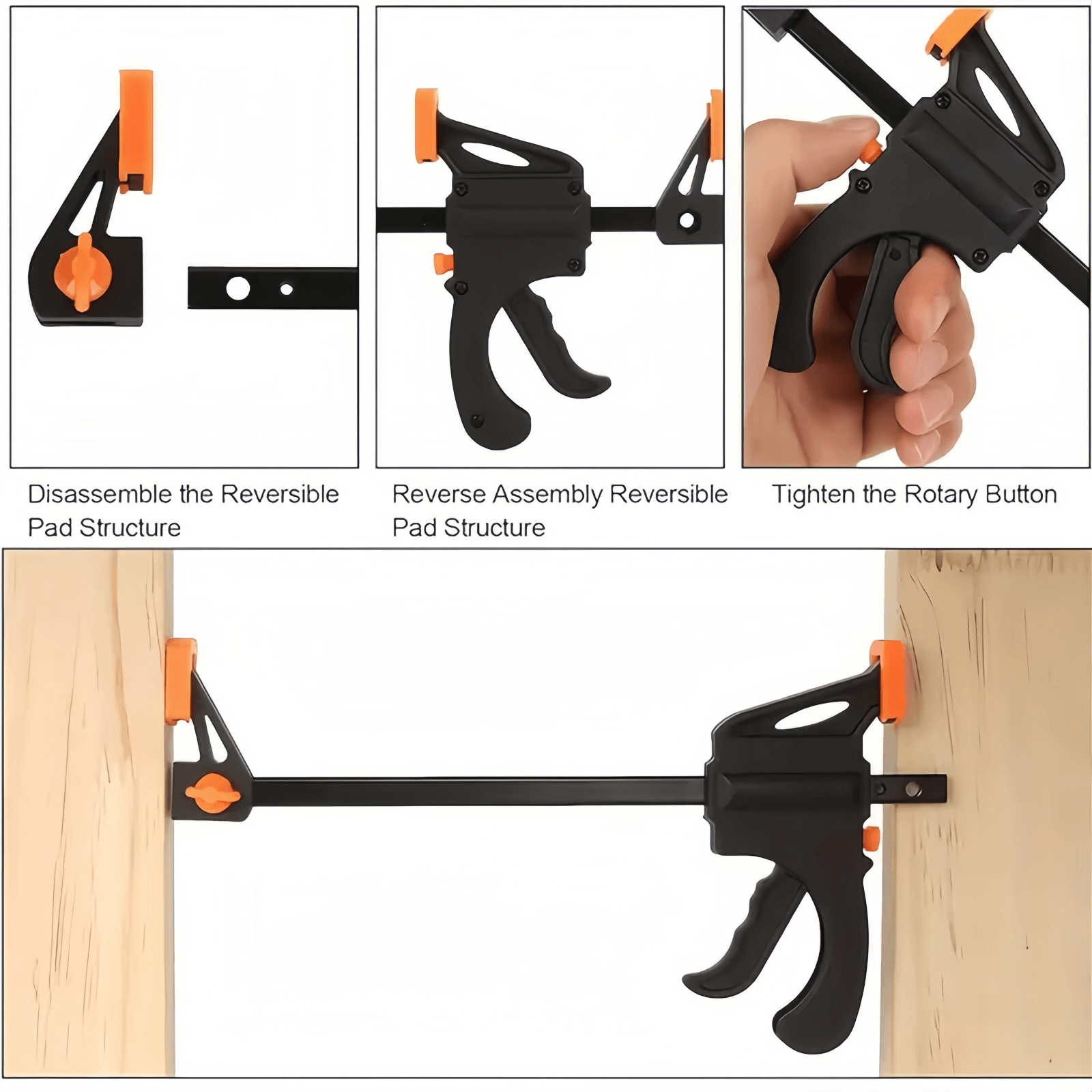 Disassemble the Reversible Pad Structure

Reverse Assembly Reversible Pad Structure

Tighten the Rotary Button