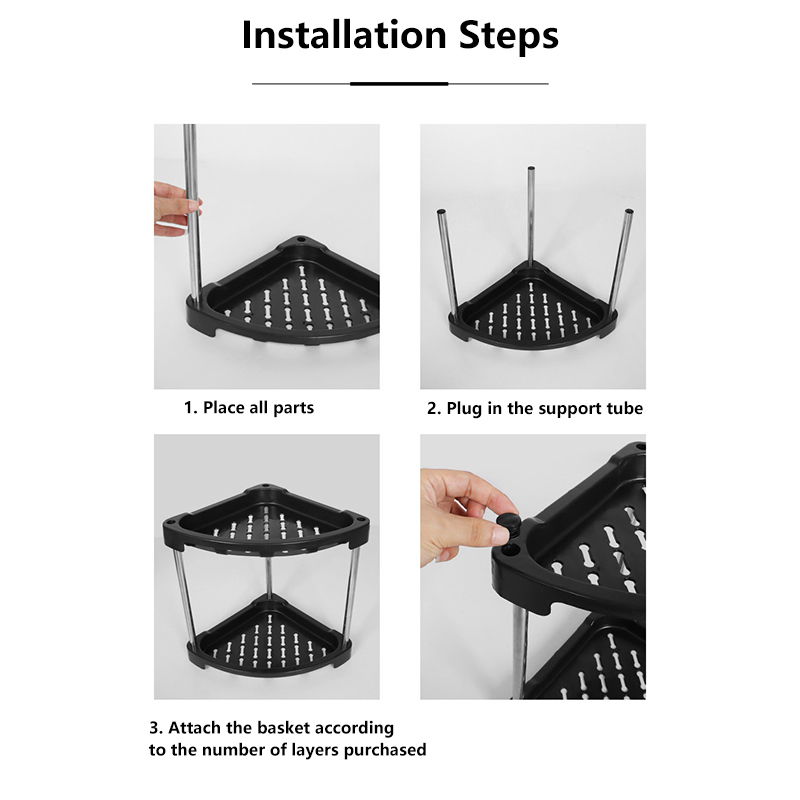 Installation Steps

1. Place all parts

2. Plug in the support tube

3. Attach the basket according to the number of layers purchased