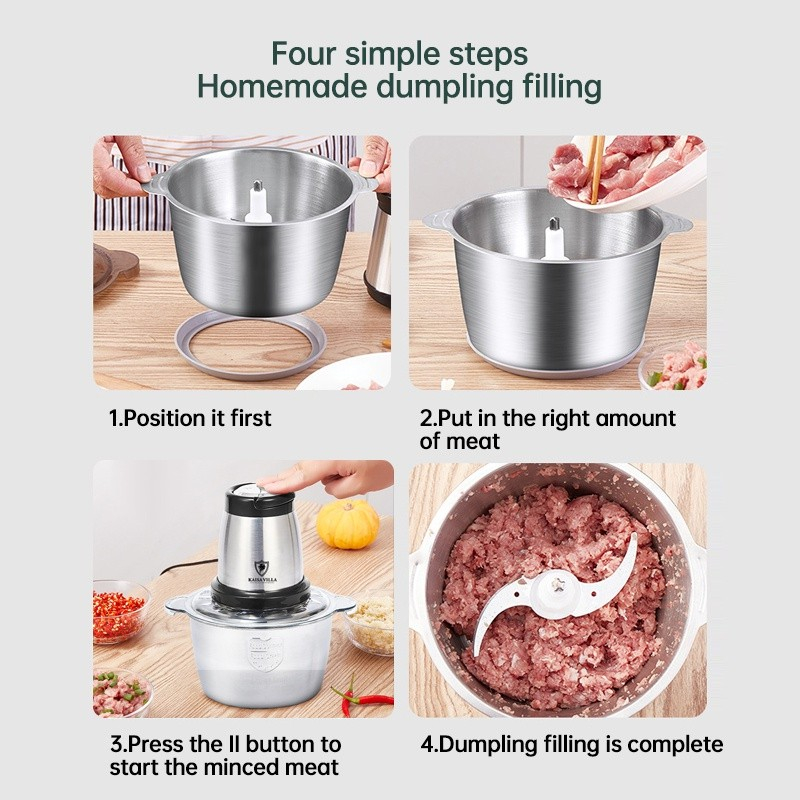 Four simple steps
Homemade dumpling filling

1.Position it first

2.Put in the right amount of meat

KAISAVILLA

3.Press the II button to start the minced meat

4.Dumpling filling is complete