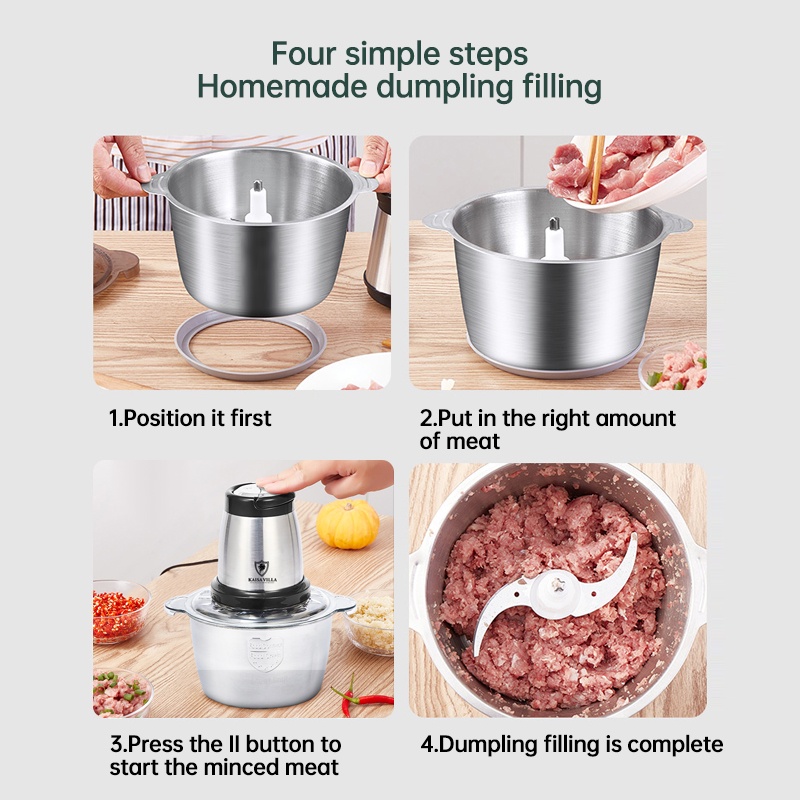 Four simple steps
Homemade dumpling filling

1.Position it first

2.Put in the right amount of meat

KAISAVILLA

3.Press the II button to start the minced meat

4.Dumpling filling is complete