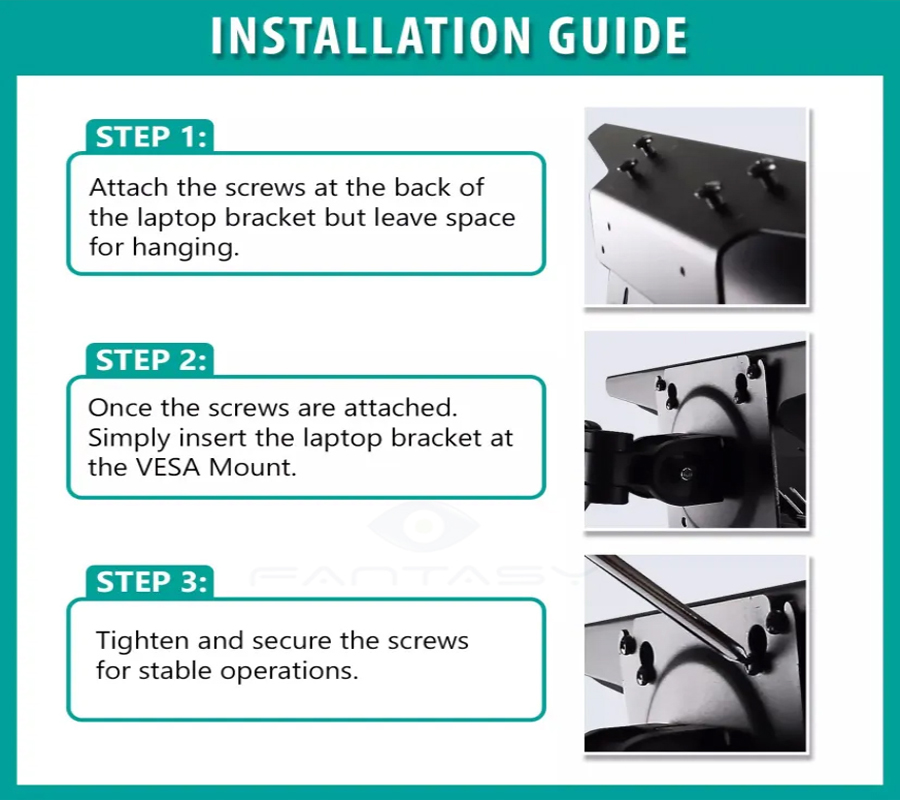 INSTALLATION GUIDE

STEP 1:

Attach the screws at the back of the laptop bracket but leave space for hanging.

STEP 2:

Once the screws are attached. Simply insert the laptop bracket at the VESA Mount.

FANTASY

STEP 3:

Tighten and secure the screws for stable operations.