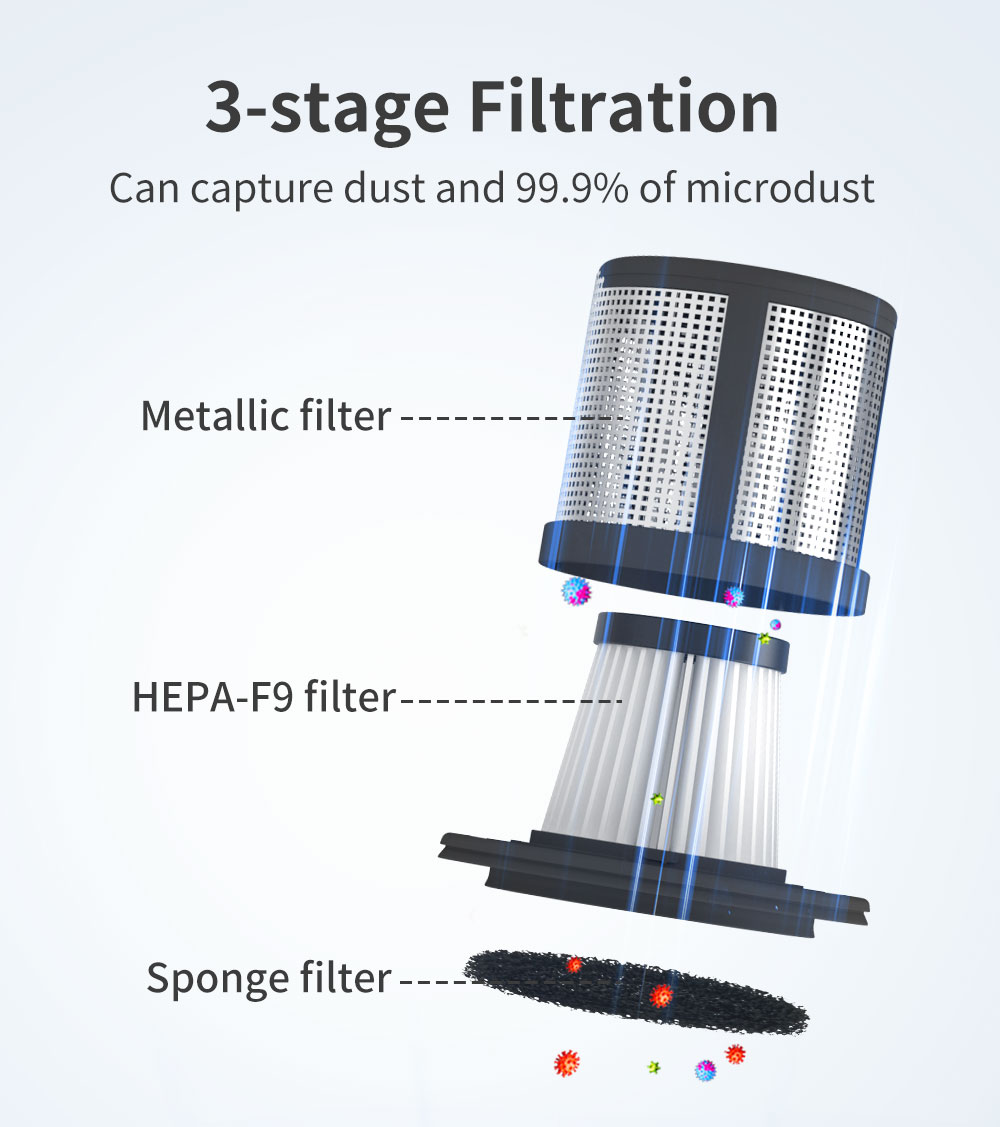 3-stage Filtration

Can capture dust and 99.9% of microdust

Metallic filter

HEPA-F9 filter

Sponge filter