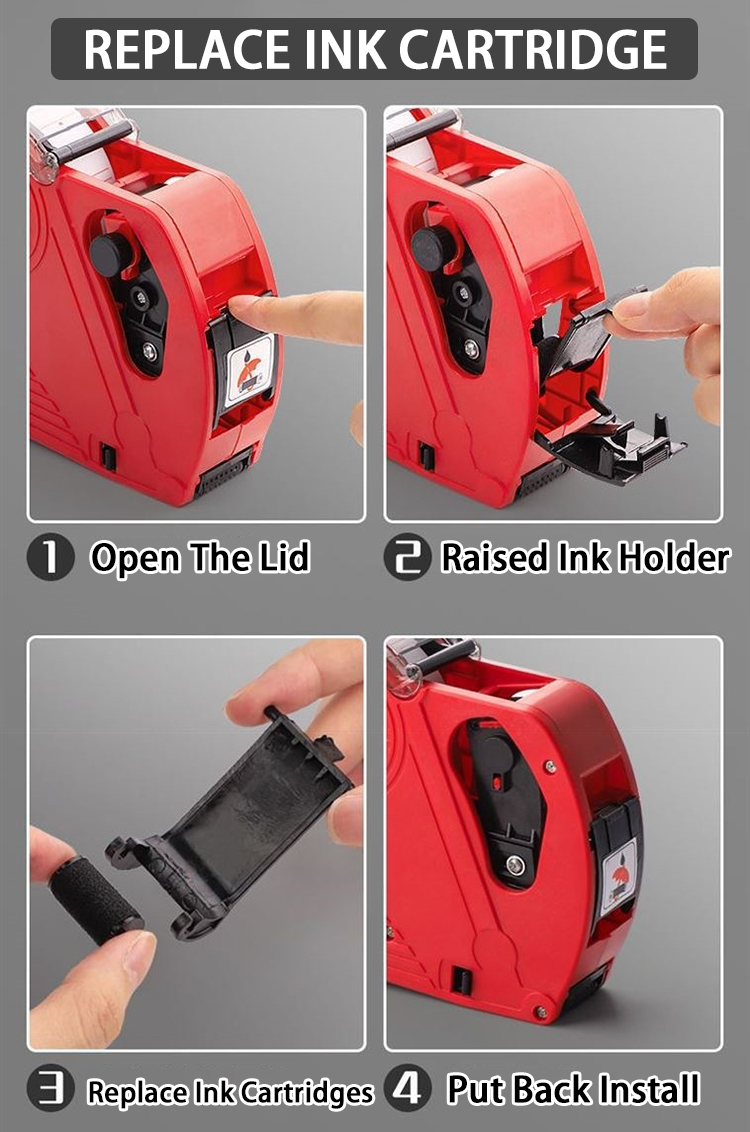 REPLACE INK CARTRIDGE

1 Open The Lid

2 Raised Ink Holder

3 Replace Ink Cartridges

4 Put Back Install