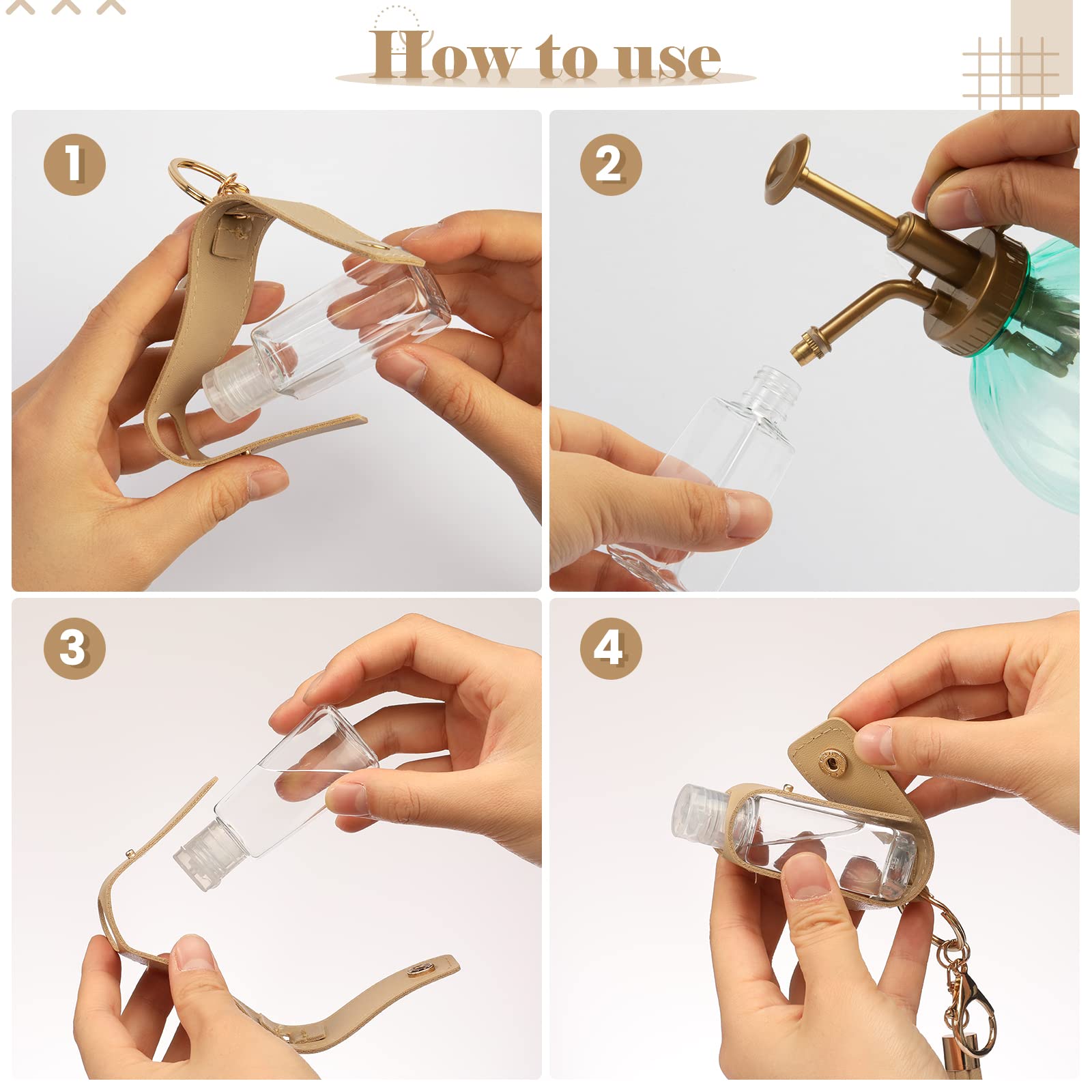 How to use

1

2

3

4