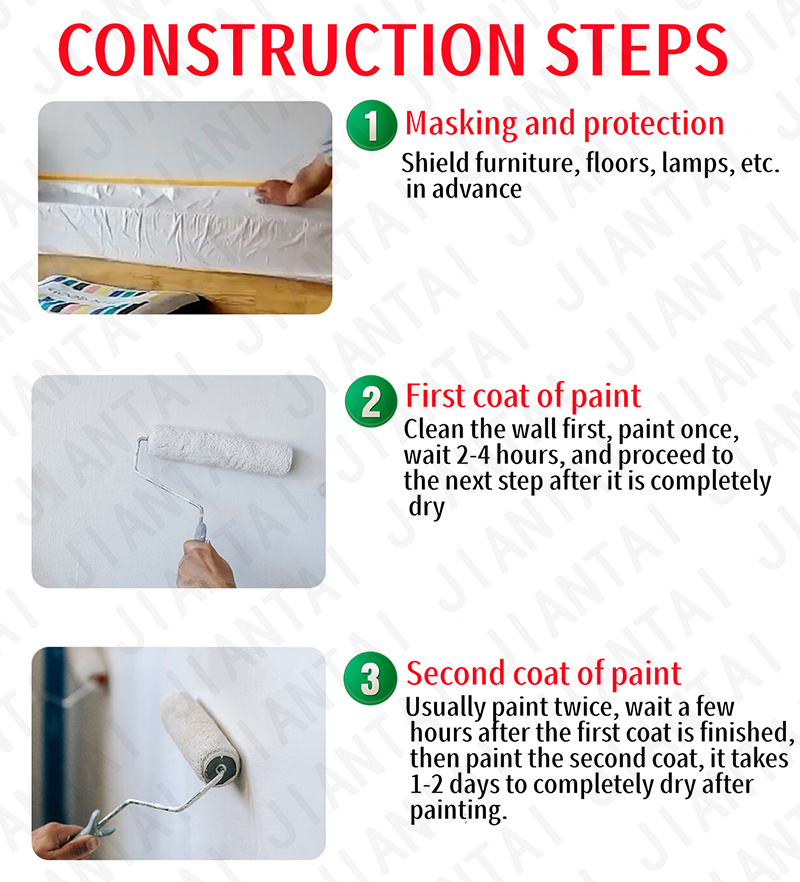 CONSTRUCTION STEPS

1 Masking and protection
Shield furniture, floors, lamps, etc. in advance

2 First coat of paint
Clean the wall first, paint once, wait 2-4 hours, and proceed to the next step after it is completely dry

3 Second coat of paint
Usually paint twice, wait a few hours after the first coat is finished, then paint the second coat, it takes 1-2 days to completely dry after painting.

JIANTAI