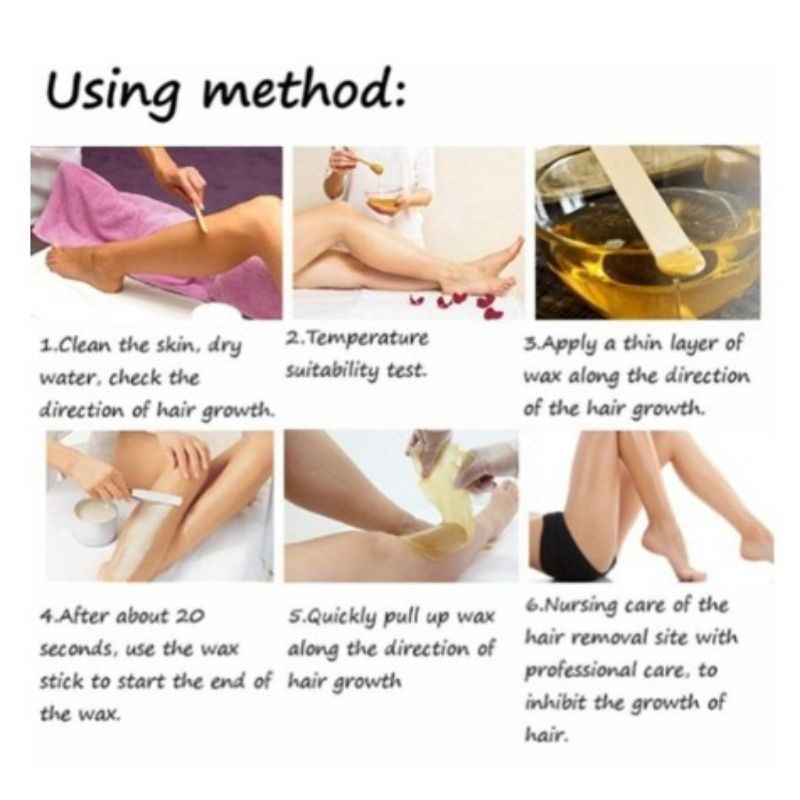 Using method:

1.Clean the skin, dry water, check the direction of hair growth.

2.Temperature suitability test.

3.Apply a thin layer of wax along the direction of the hair growth.

4.After about 20 seconds, use the wax stick to start the end of the wax.

5.Quickly pull up wax along the direction of hair growth

6.Nursing care of the hair removal site with professional care, to inhibit the growth of hair.