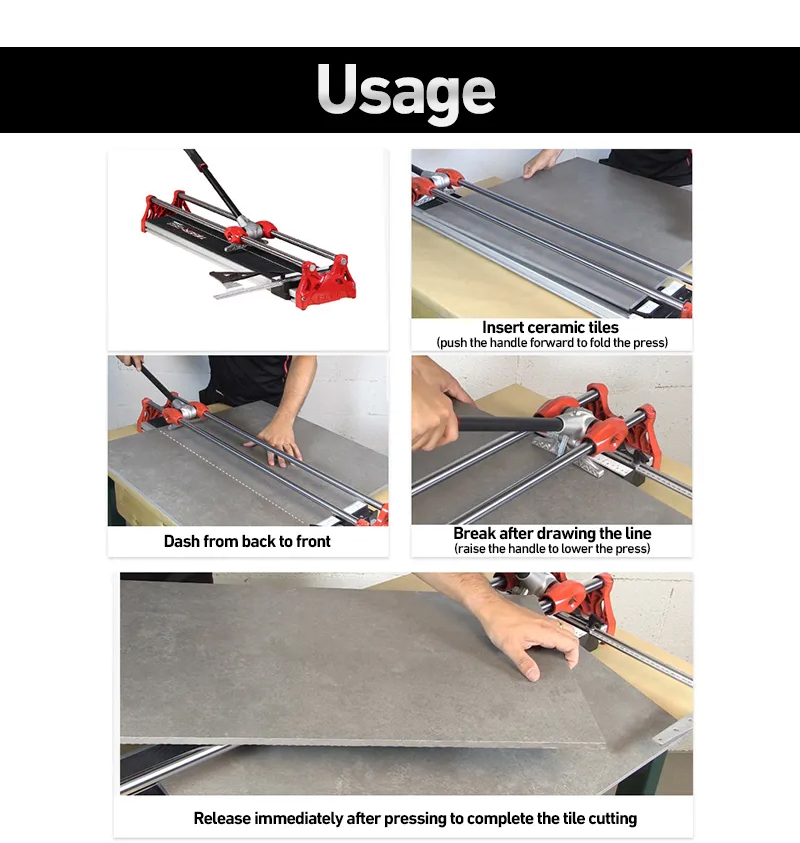 Usage

Insert ceramic tiles
(push the handle forward to fold the press)

Dash from back to front

Break after drawing the line
(raise the handle to lower the press)

Release immediately after pressing to complete the tile cutting