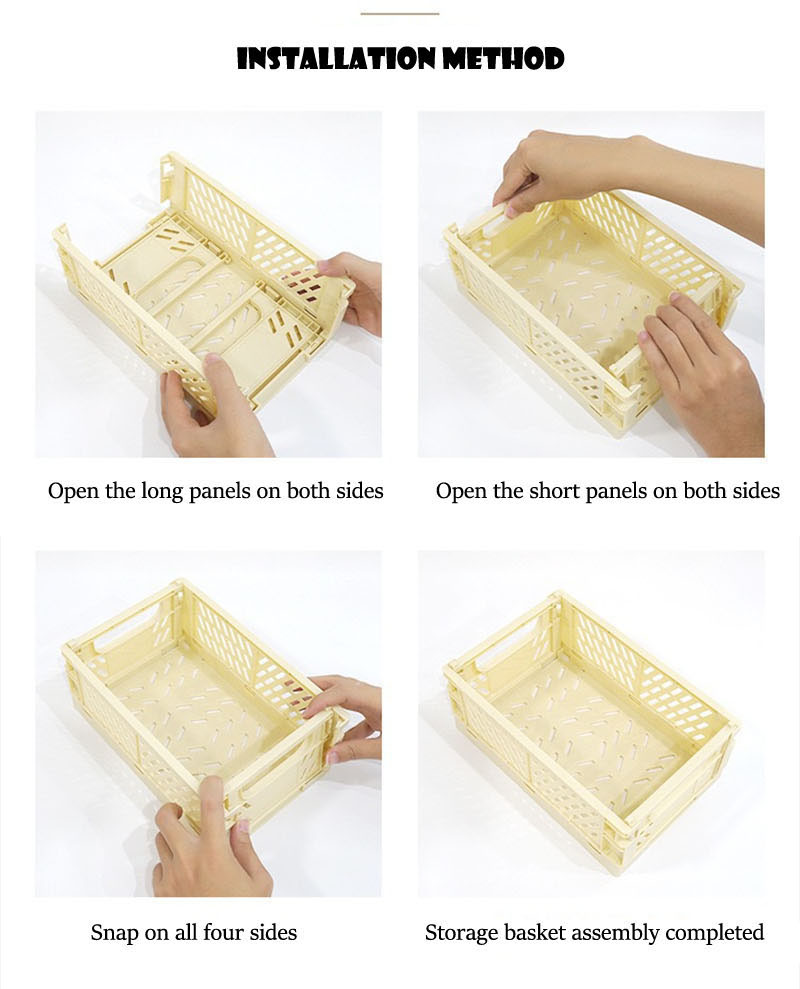 INSTALLATION METHOD

Open the long panels on both sides

Open the short panels on both sides

Snap on all four sides

Storage basket assembly completed