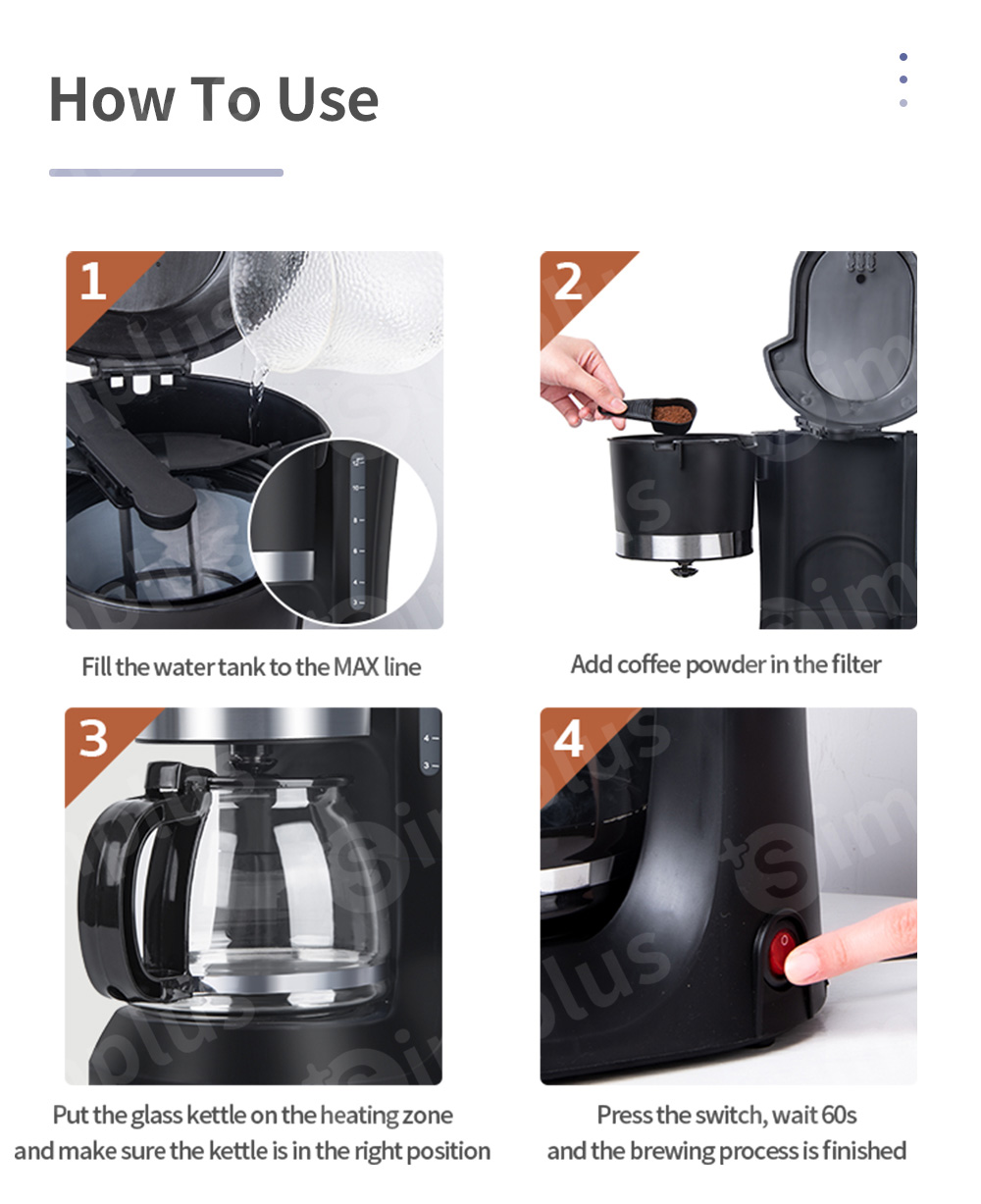 How To Use

1

Fill the water tank to the MAX line

2

Add coffee powder in the filter

3

Put the glass kettle on the heating zone and make sure the kettle is in the right position

4

Press the switch, wait 60s and the brewing process is finished