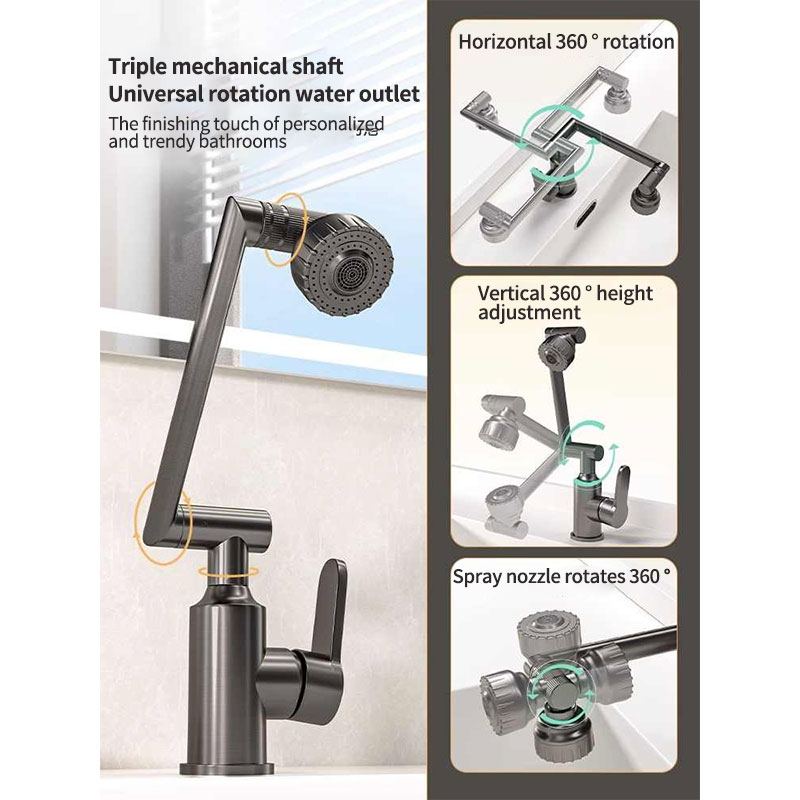 Triple mechanical shaft
Universal rotation water outlet

The finishing touch of personalized and trendy bathrooms

Horizontal 360 ° rotation

Vertical 360 ° height adjustment

Spray nozzle rotates 360 °