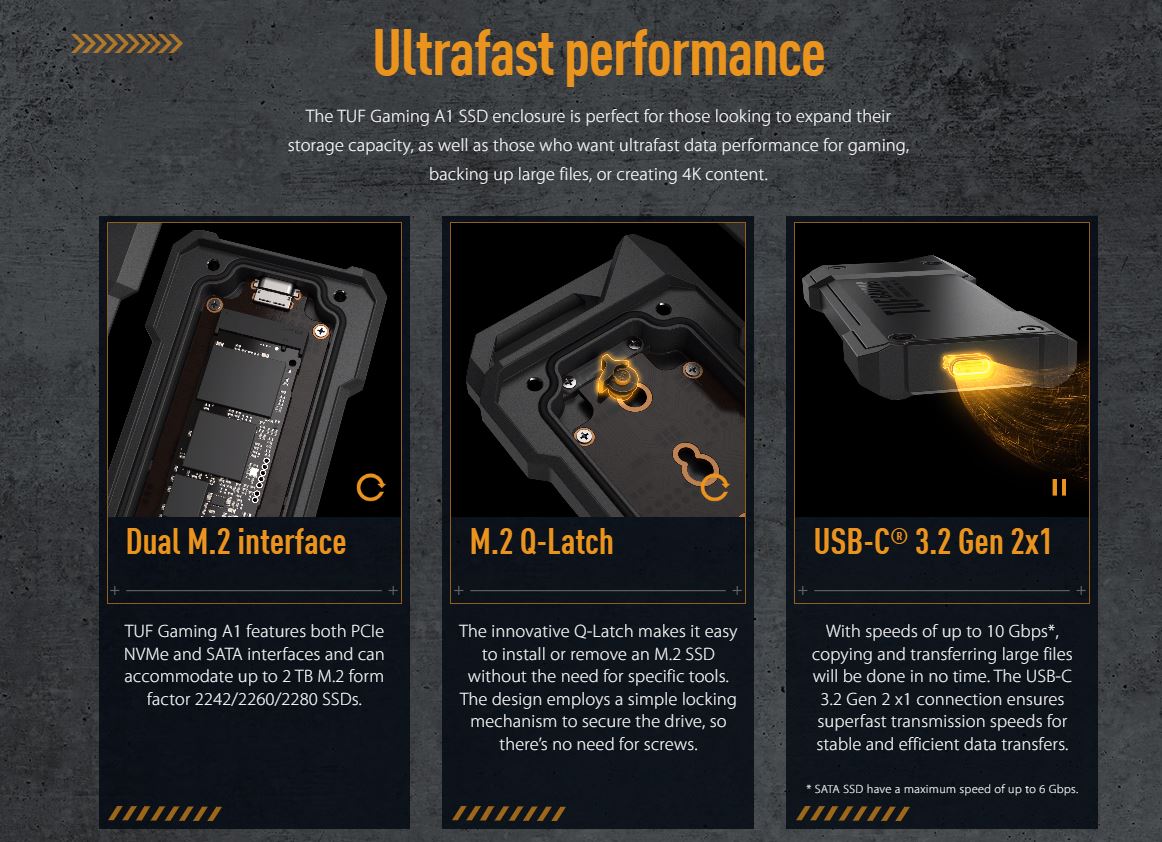 Ultrafast performance

The TUF Gaming A1 SSD enclosure is perfect for those looking to expand their storage capacity, as well as those who want ultrafast data performance for gaming, backing up large files, or creating 4K content.

Dual M.2 interface

TUF Gaming A1 features both PCIe NVMe and SATA interfaces and can accommodate up to 2 TB M.2 form factor 2242/2260/2280 SSDs.

M.2 Q-Latch

The innovative Q-Latch makes it easy to install or remove an M.2 SSD without the need for specific tools. The design employs a simple locking mechanism to secure the drive, so there's no need for screws.

USB-C® 3.2 Gen 2x1

With speeds of up to 10 Gbps*, copying and transferring large files will be done in no time. The USB-C 3.2 Gen 2 x1 connection ensures superfast transmission speeds for stable and efficient data transfers.

* SATA SSD have a maximum speed of up to 6 Gbps.