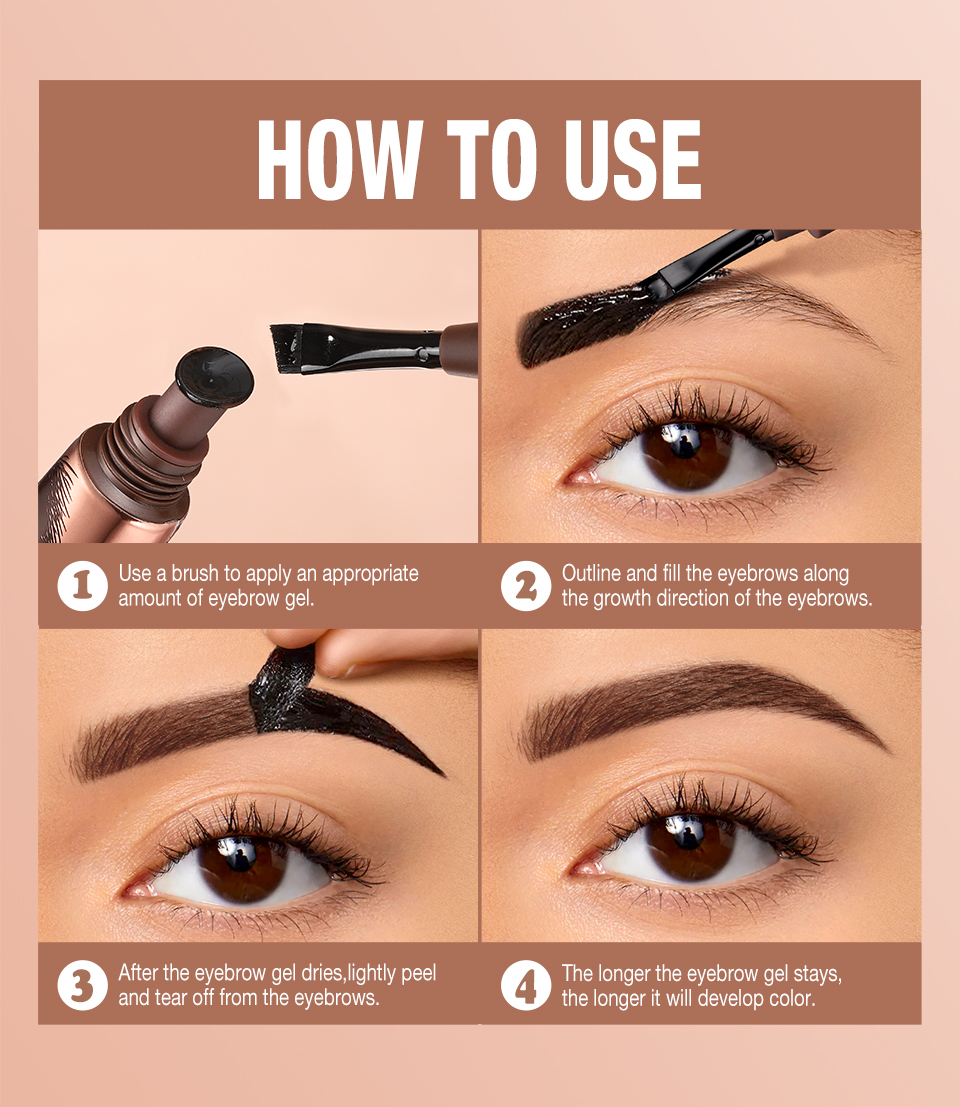 HOW TO USE

1 Use a brush to apply an appropriate amount of eyebrow gel.

2 Outline and fill the eyebrows along the growth direction of the eyebrows.

3 After the eyebrow gel dries,lightly peel and tear off from the eyebrows.

4 The longer the eyebrow gel stays, the longer it will develop color.