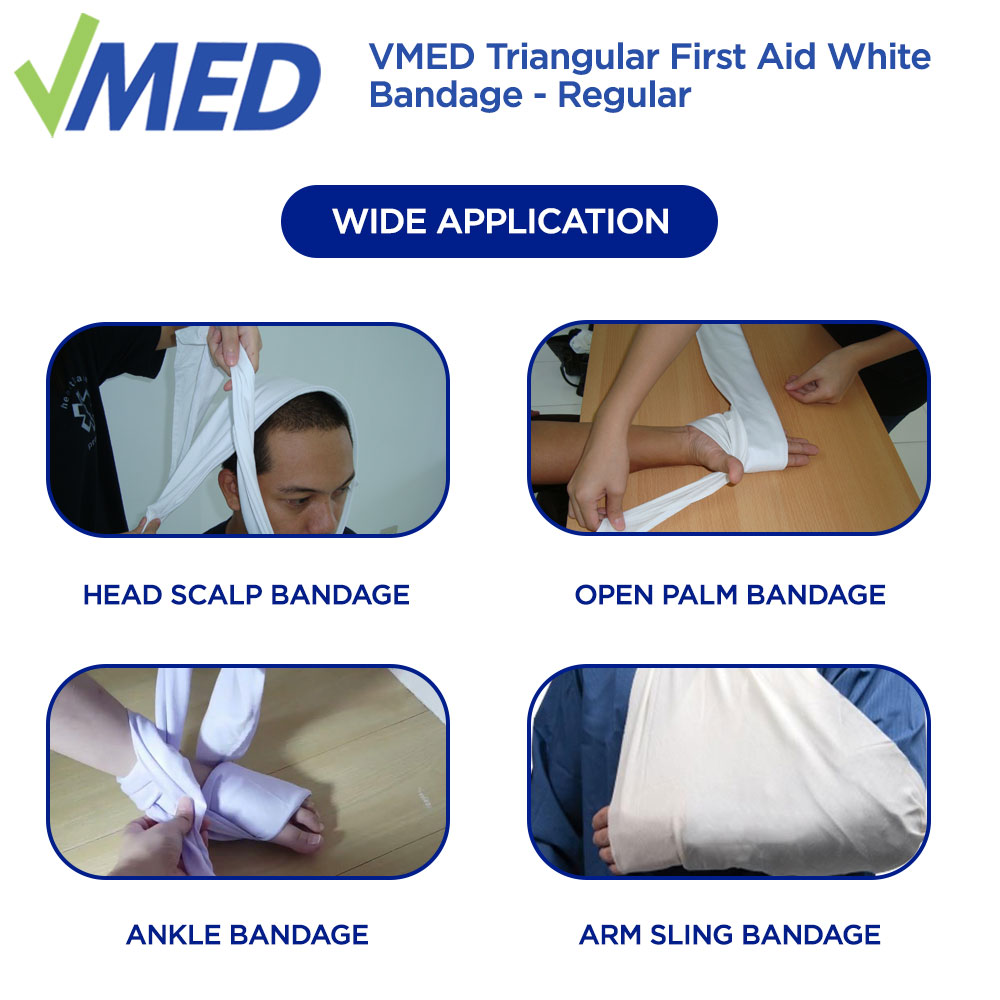 VMED

VMED Triangular First Aid White Bandage - Regular

WIDE APPLICATION

HEAD SCALP BANDAGE

OPEN PALM BANDAGE

ANKLE BANDAGE

ARM SLING BANDAGE