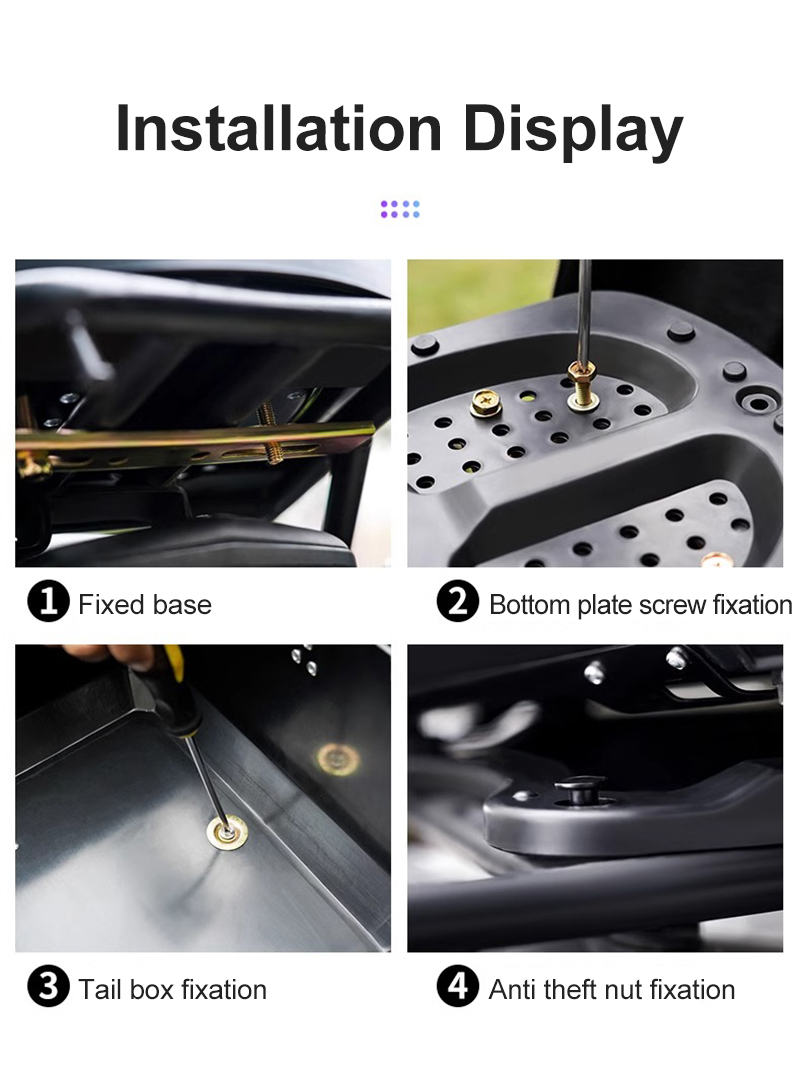 Installation Display

1 Fixed base

2 Bottom plate screw fixation

3 Tail box fixation

4 Anti theft nut fixation