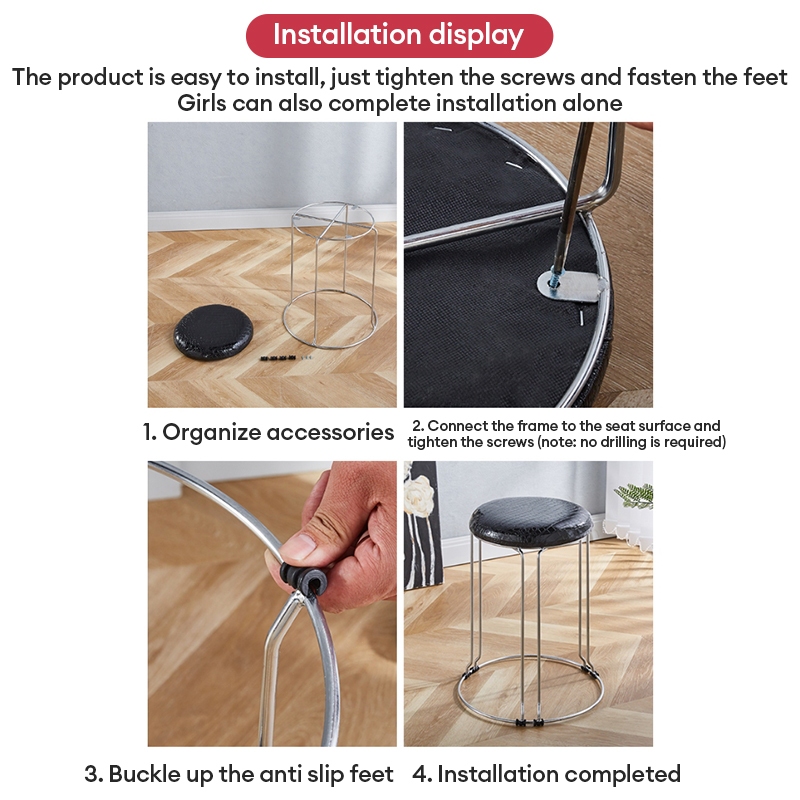 Installation display

The product is easy to install, just tighten the screws and fasten the feet
Girls can also complete installation alone

1. Organize accessories

2. Connect the frame to the seat surface and tighten the screws (note: no drilling is required)

3. Buckle up the anti slip feet

4. Installation completed