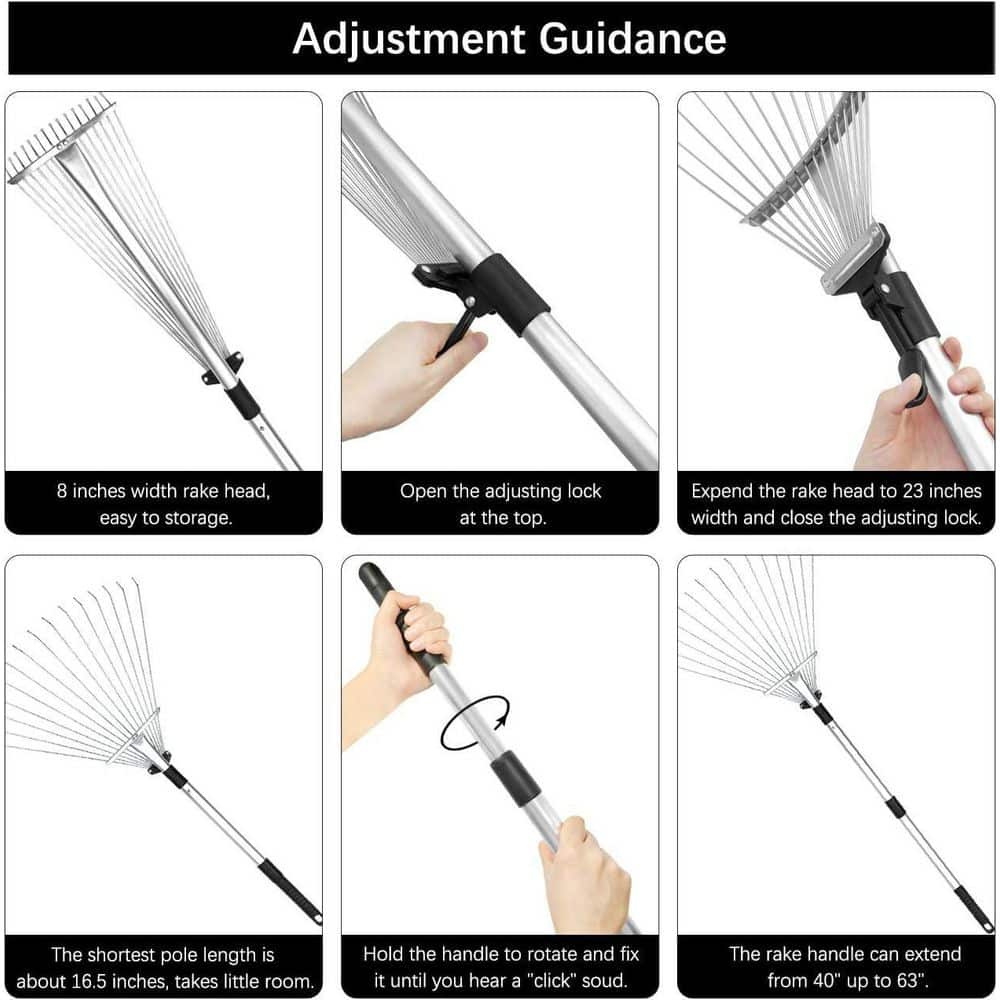 Adjustment Guidance

8 inches width rake head, easy to storage.

Open the adjusting lock at the top.

Expend the rake head to 23 inches width and close the adjusting lock.

The shortest pole length is about 16.5 inches, takes little room.

Hold the handle to rotate and fix it until you hear a "click" soud.

The rake handle can extend from 40" up to 63".