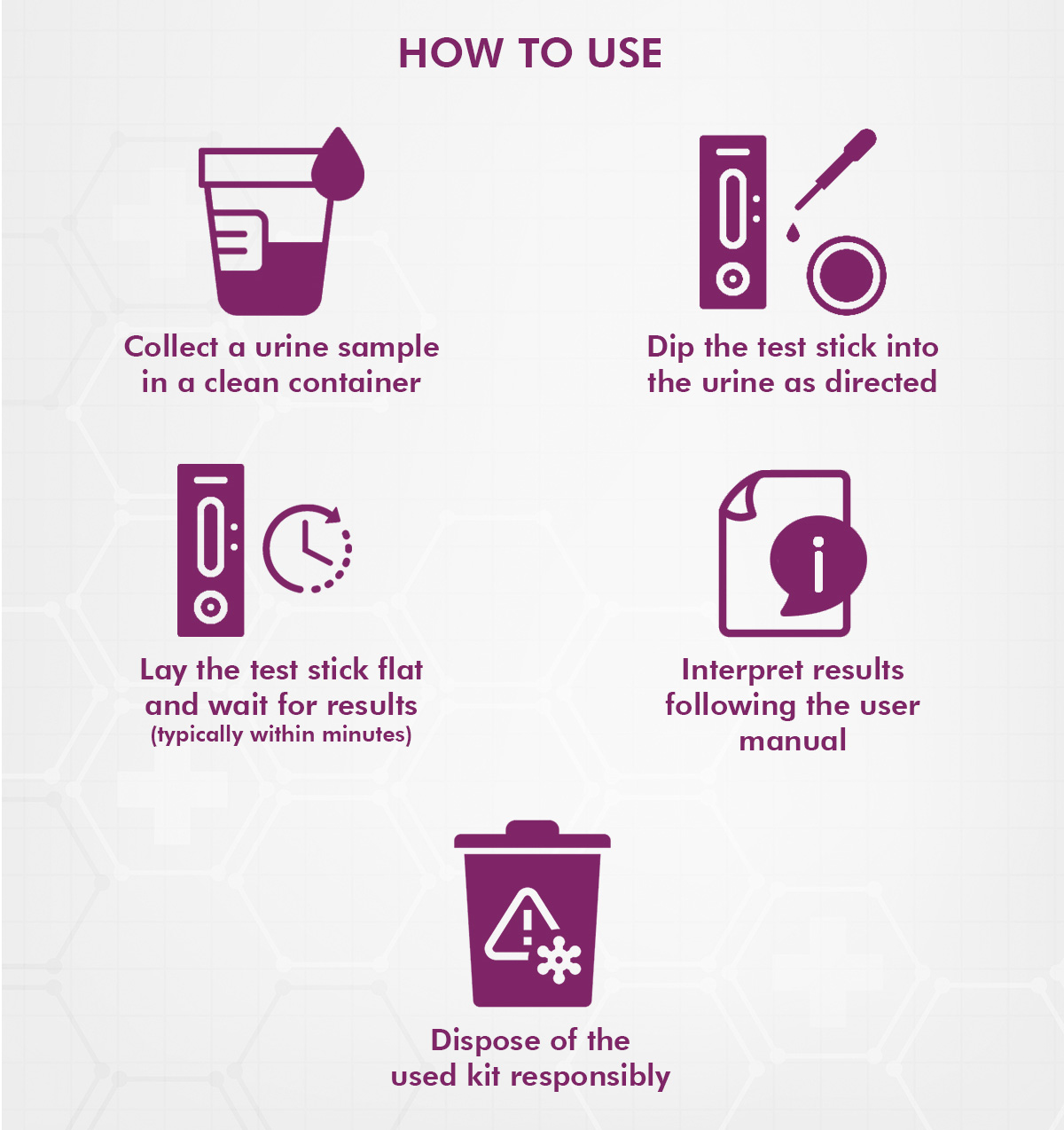 HOW TO USE

Collect a urine sample in a clean container

Dip the test stick into the urine as directed

Lay the test stick flat and wait for results (typically within minutes)

Interpret results following the user manual

Dispose of the used kit responsibly