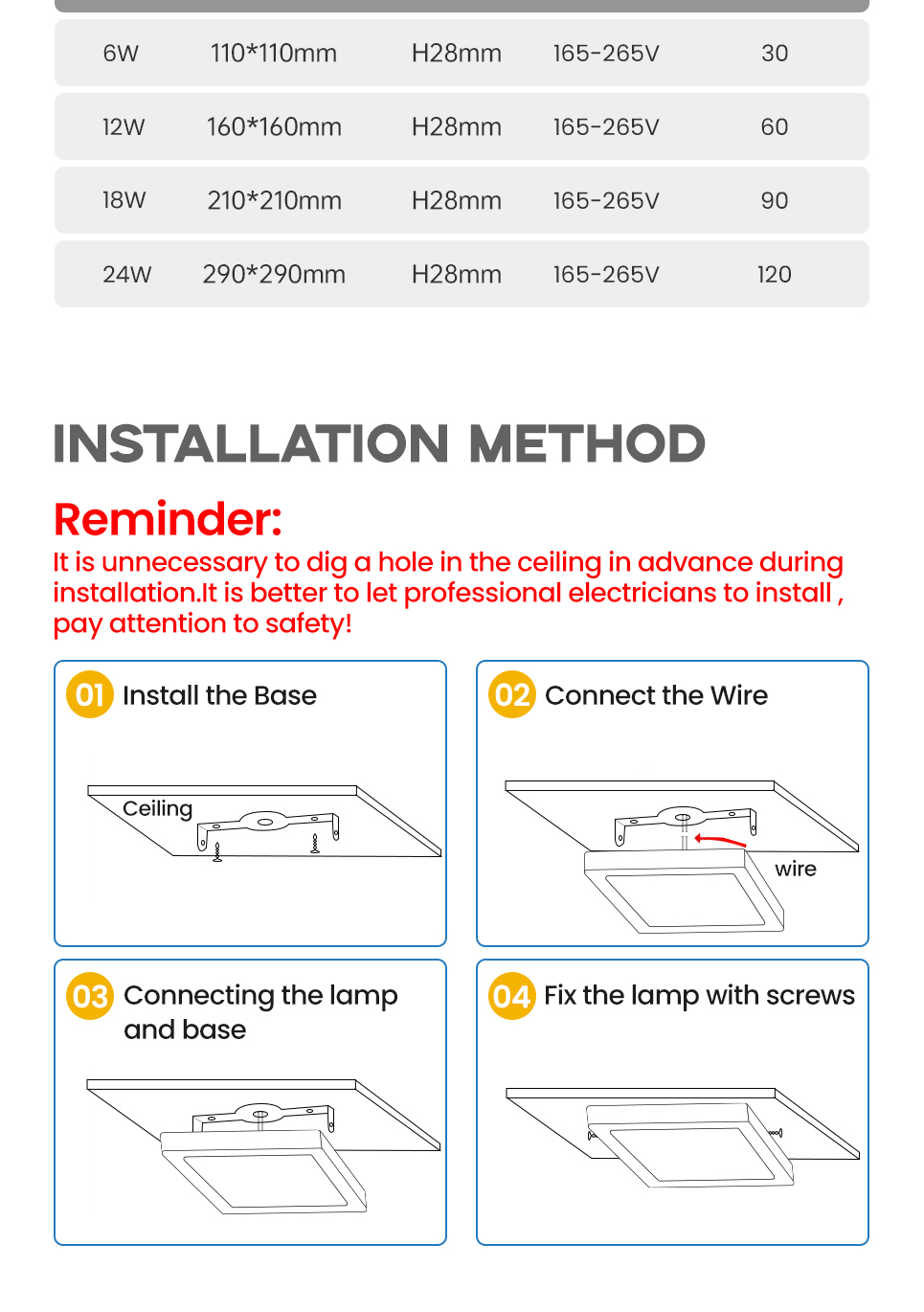 | 6W | 110*110mm | H28mm | 165-265V | 30 |
|---|---|---|---|---|
| 12W | 160*160mm | H28mm | 165-265V | 60 |
| 18W | 210*210mm | H28mm | 165-265V | 90 |
| 24W | 290*290mm | H28mm | 165-265V | 120 |

INSTALLATION METHOD

Reminder:

It is unnecessary to dig a hole in the ceiling in advance during installation.It is better to let professional electricians to install , pay attention to safety!

01 Install the Base

Ceiling

02 Connect the Wire

wire

03 Connecting the lamp and base

04 Fix the lamp with screws