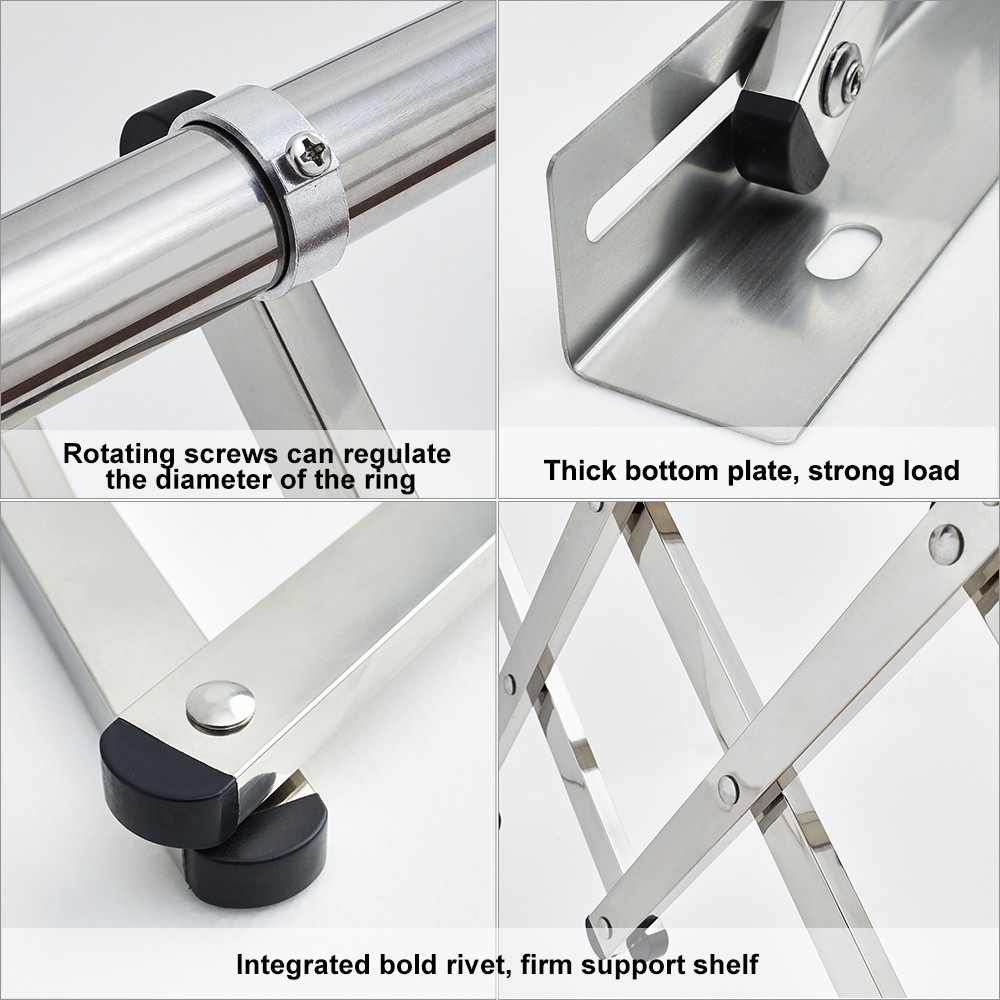 Rotating screws can regulate the diameter of the ring

Thick bottom plate, strong load

Integrated bold rivet, firm support shelf