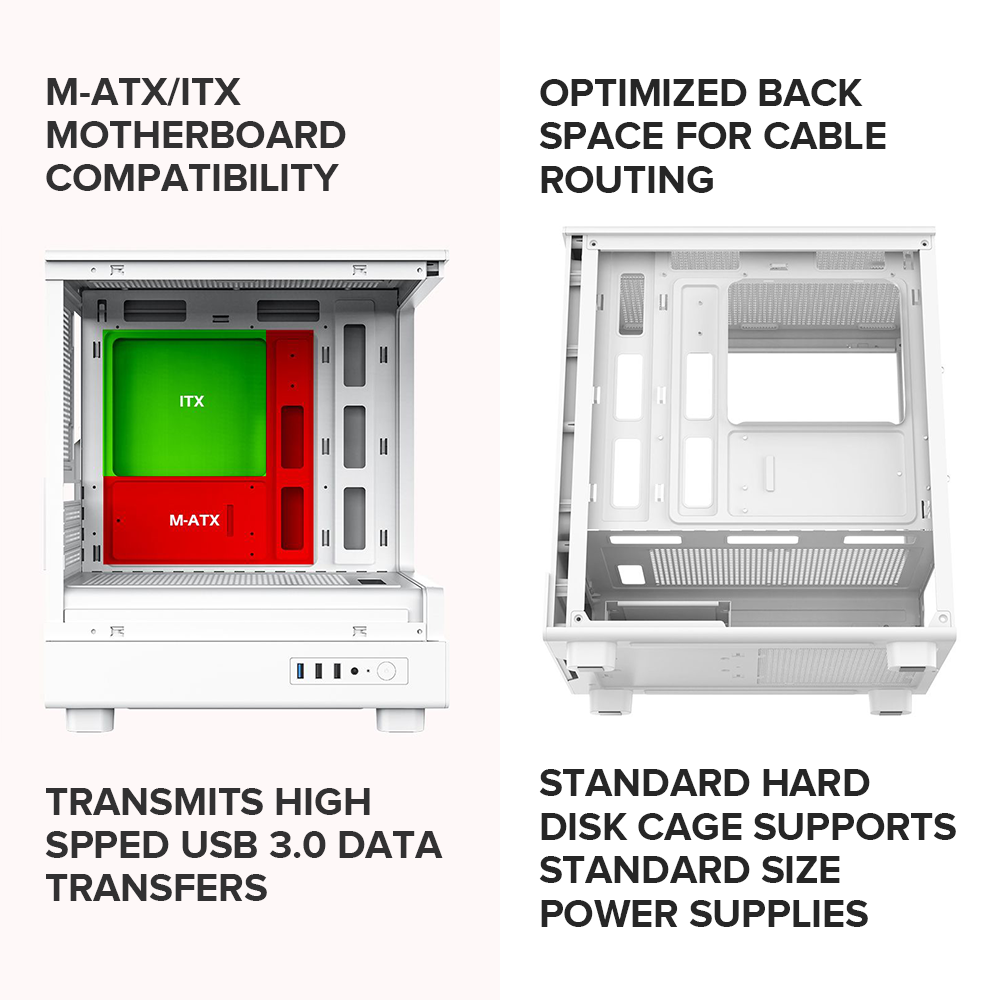 M-ATX/ITX MOTHERBOARD COMPATIBILITY

ITX

M-ATX

TRANSMITS HIGH SPPED USB 3.0 DATA TRANSFERS

OPTIMIZED BACK SPACE FOR CABLE ROUTING

STANDARD HARD DISK CAGE SUPPORTS STANDARD SIZE POWER SUPPLIES