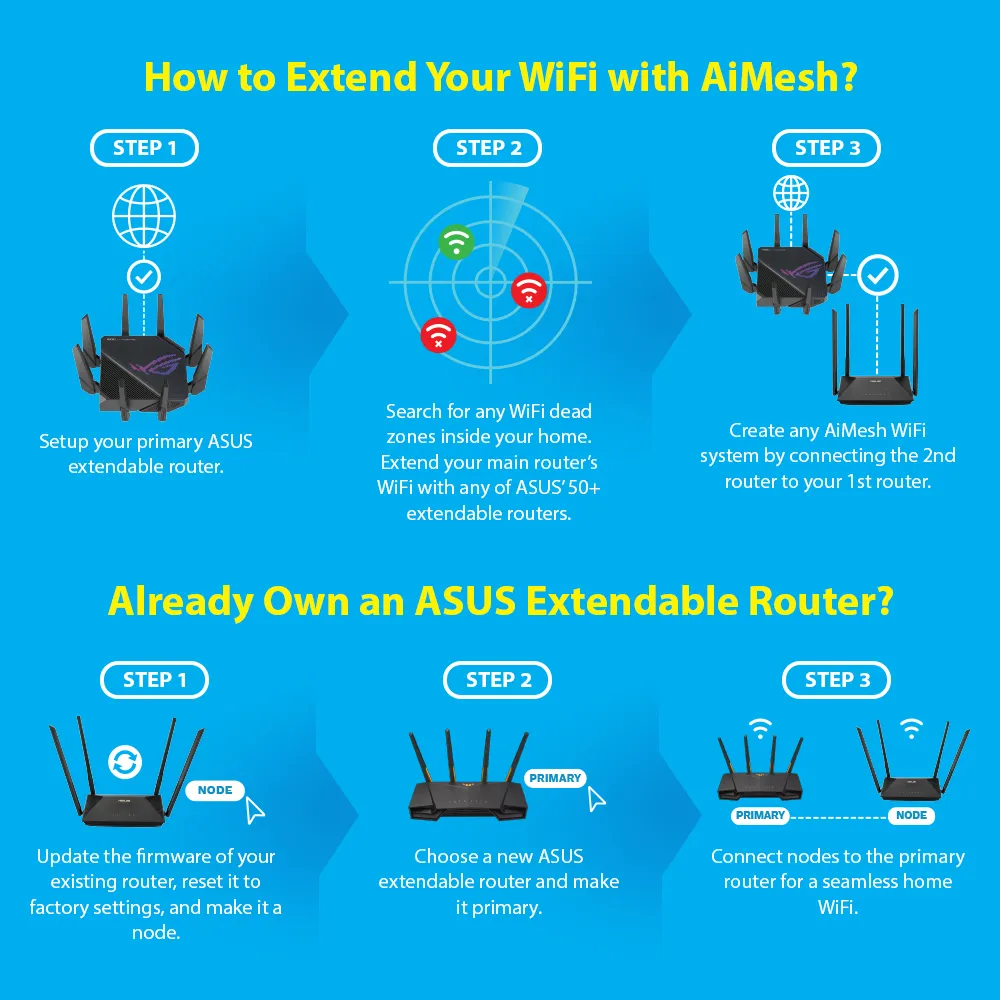 How to Extend Your WiFi with AiMesh?

STEP 1

Setup your primary ASUS extendable router.

STEP 2

Search for any WiFi dead zones inside your home. Extend your main router's WiFi with any of ASUS' 50+ extendable routers.

STEP 3

Create any AiMesh WiFi system by connecting the 2nd router to your 1st router.

Already Own an ASUS Extendable Router?

STEP 1

NODE

Update the firmware of your existing router, reset it to factory settings, and make it a node.

STEP 2

PRIMARY

Choose a new ASUS extendable router and make it primary.

STEP 3

PRIMARY

NODE

Connect nodes to the primary router for a seamless home WiFi.