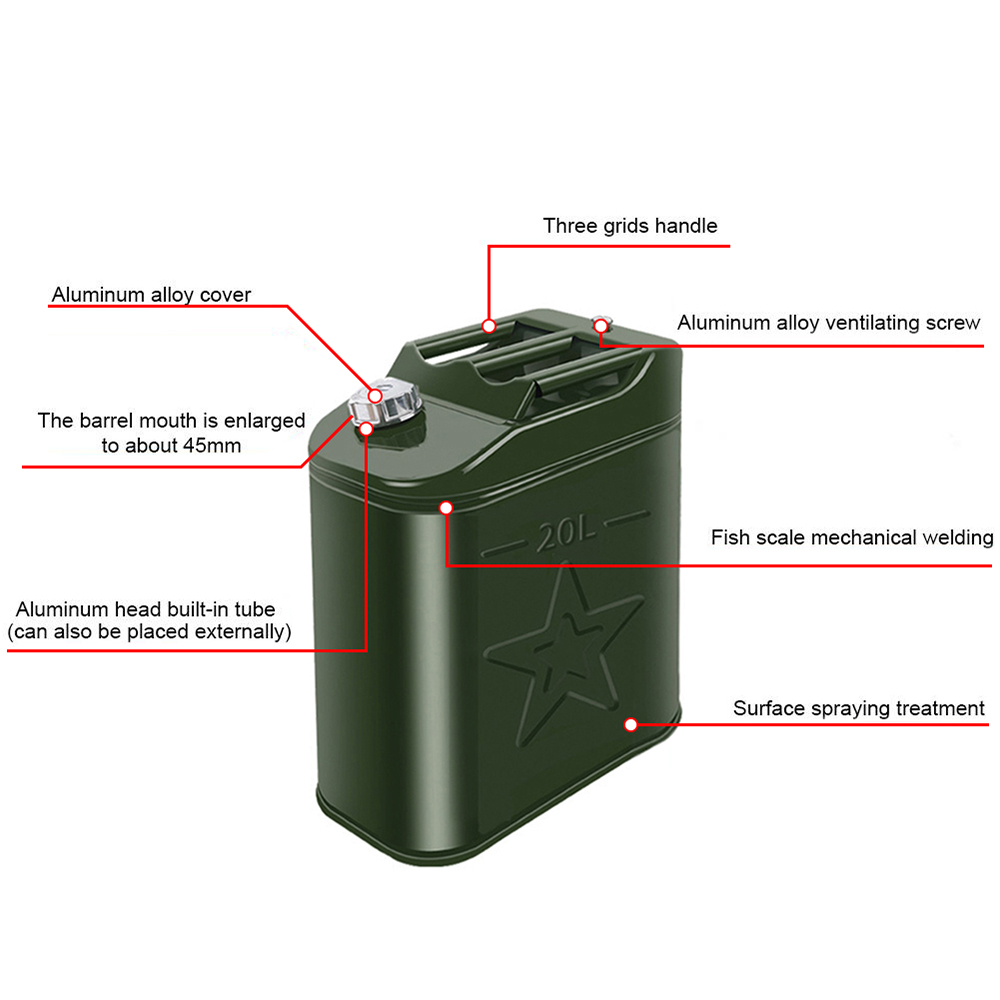 Three grids handle

Aluminum alloy cover

Aluminum alloy ventilating screw

The barrel mouth is enlarged to about 45mm

20L

Fish scale mechanical welding

Aluminum head built-in tube (can also be placed externally)

Surface spraying treatment