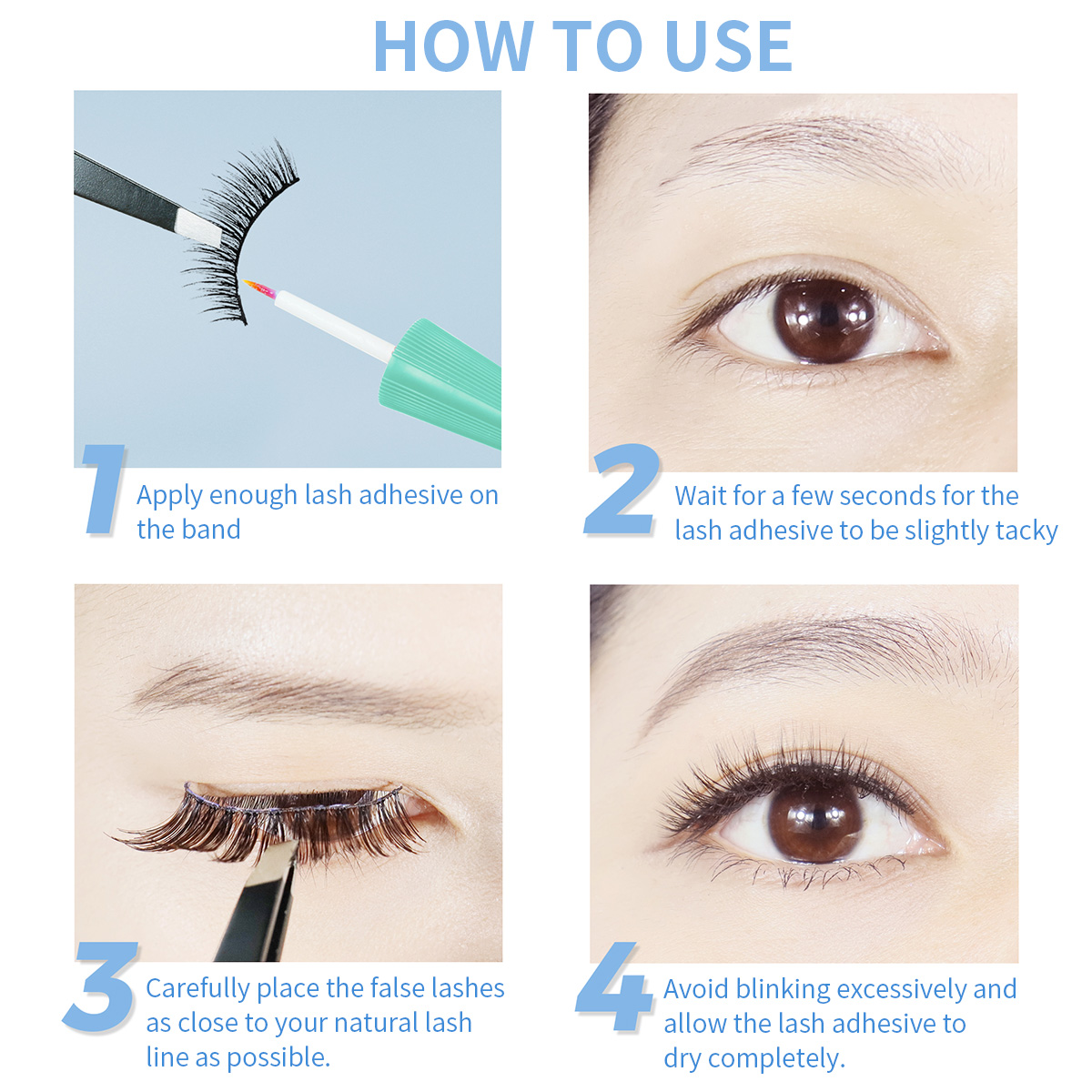 HOW TO USE

1 Apply enough lash adhesive on the band

2 Wait for a few seconds for the lash adhesive to be slightly tacky

3 Carefully place the false lashes as close to your natural lash line as possible.

4 Avoid blinking excessively and allow the lash adhesive to dry completely.