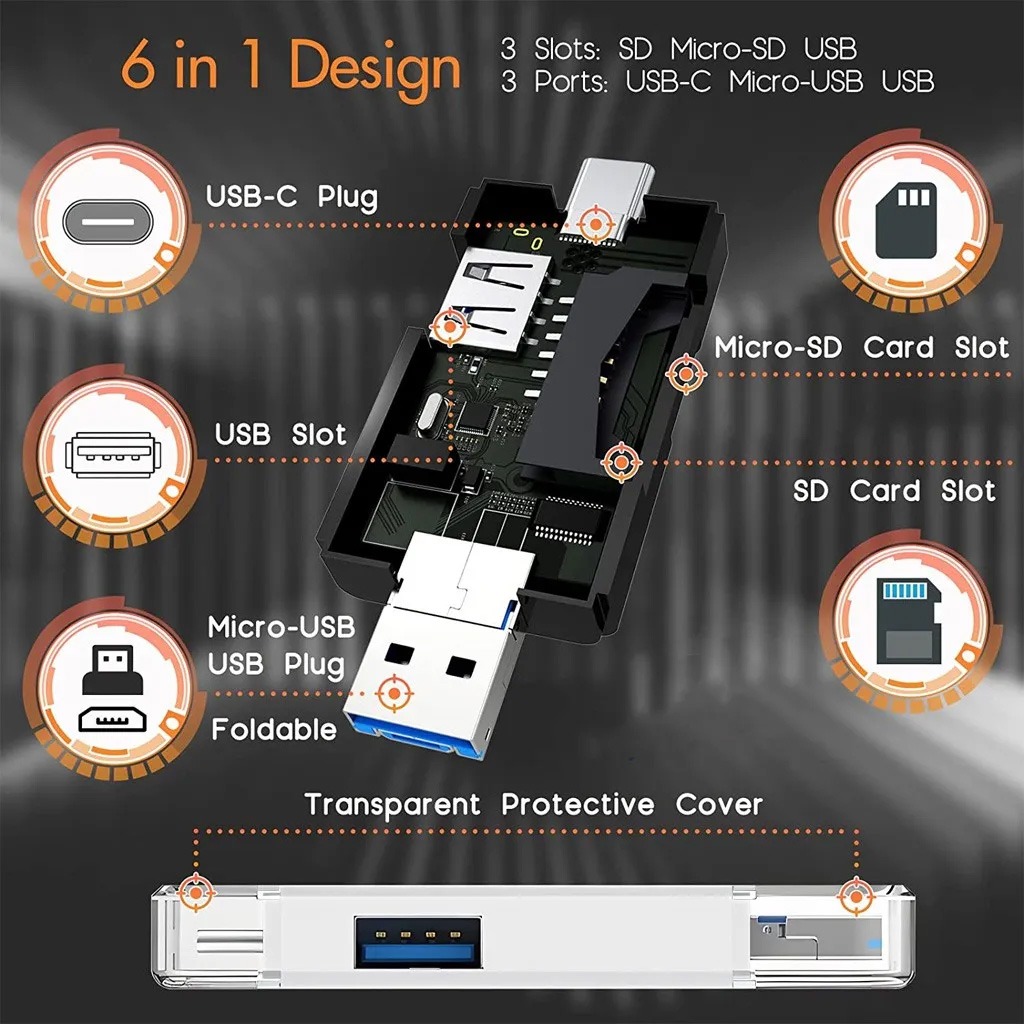 6 in 1 Design

3 Slots: SD Micro-SD USB
3 Ports: USB-C Micro-USB USB

USB-C Plug

Micro-SD Card Slot

USB Slot

SD Card Slot

Micro-USB
USB Plug

Foldable

Transparent Protective Cover