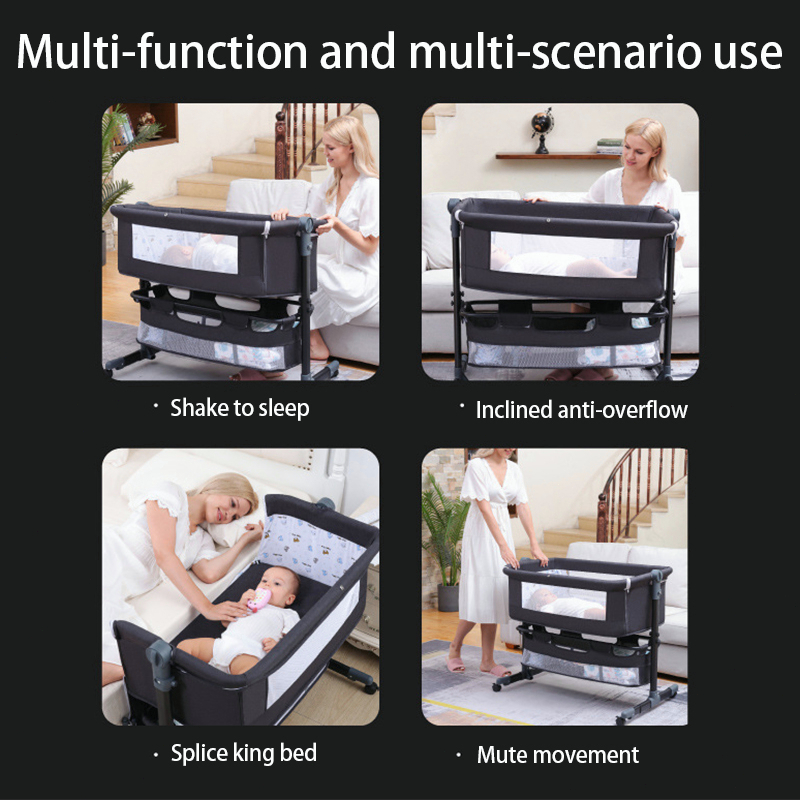 Multi-function and multi-scenario use

· Shake to sleep

· Inclined anti-overflow

· Splice king bed

· Mute movement