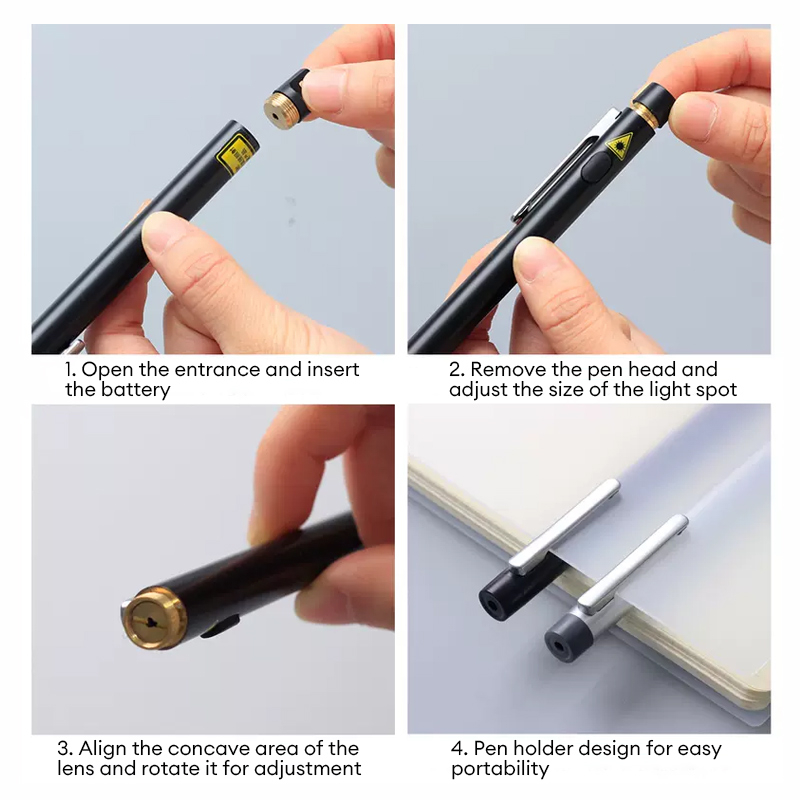 1. Open the entrance and insert the battery

2. Remove the pen head and adjust the size of the light spot

3. Align the concave area of the lens and rotate it for adjustment

4. Pen holder design for easy portability