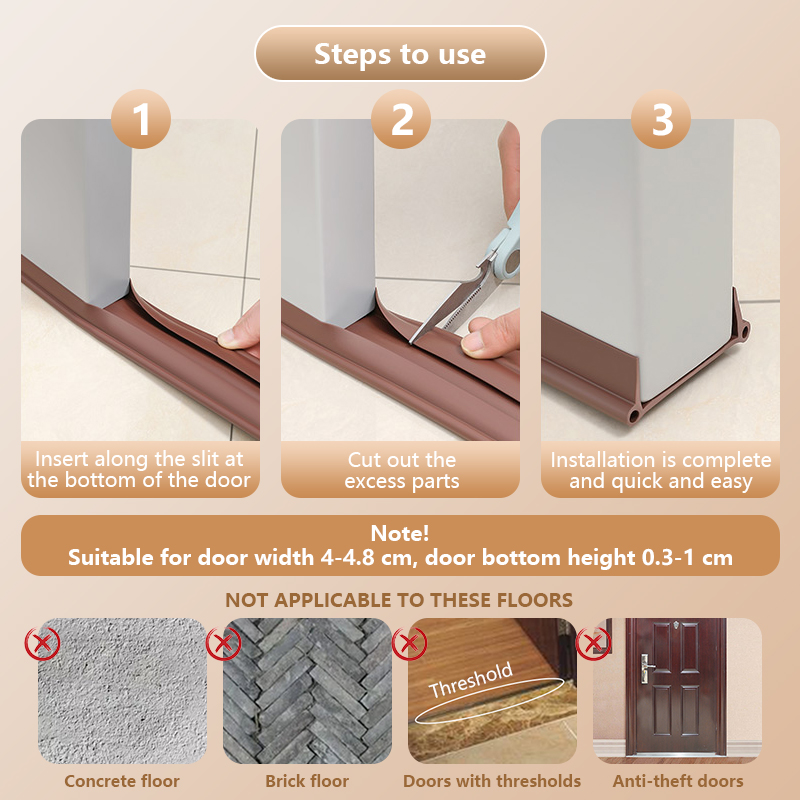 Steps to use

1

Insert along the slit at the bottom of the door

2

Cut out the excess parts

3

Installation is complete and quick and easy

Note!
Suitable for door width 4-4.8 cm, door bottom height 0.3-1 cm

NOT APPLICABLE TO THESE FLOORS

Concrete floor

Brick floor

Threshold

Doors with thresholds

Anti-theft doors