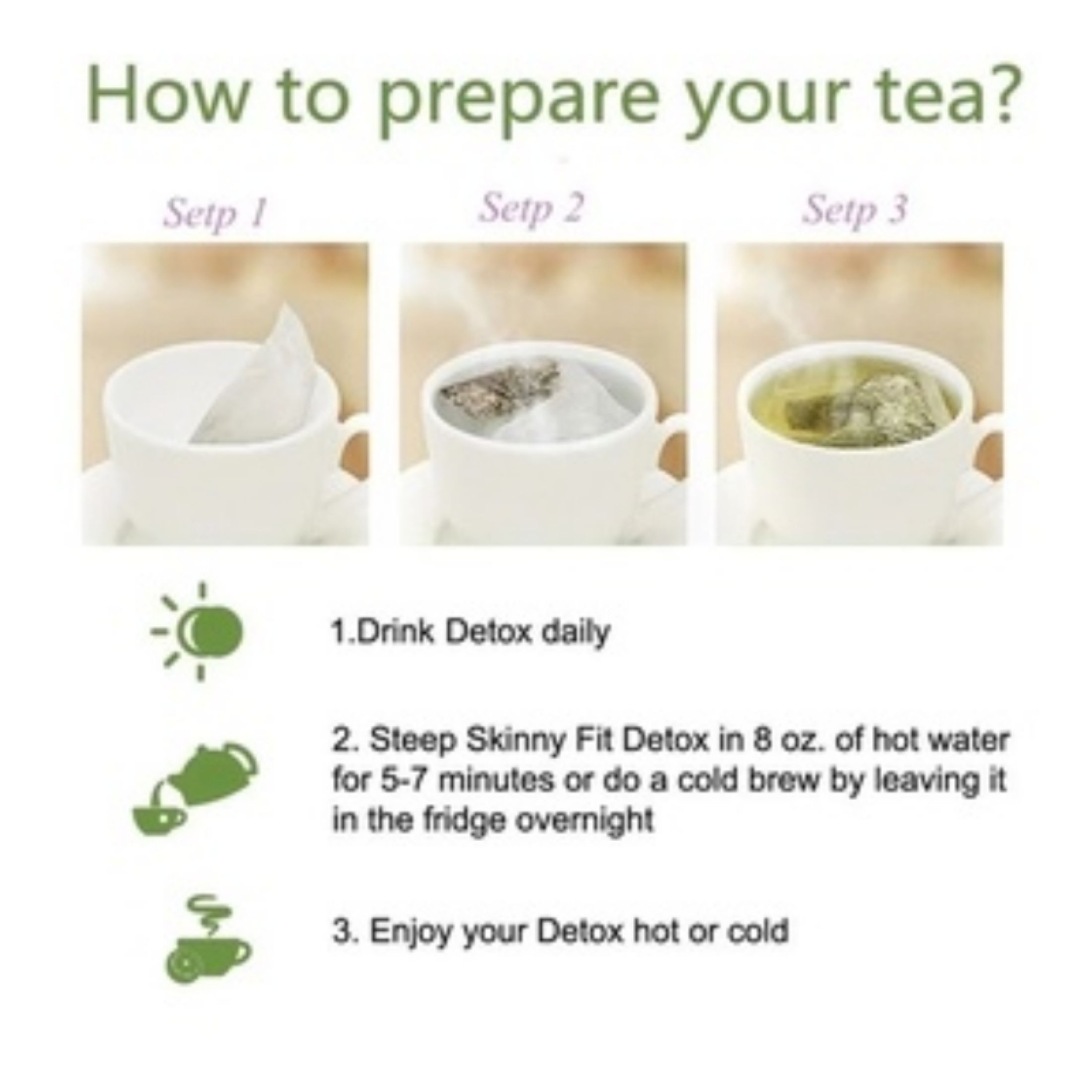 How to prepare your tea?

Setp 1

Setp 2

Setp 3

1.Drink Detox daily

2. Steep Skinny Fit Detox in 8 oz. of hot water for 5-7 minutes or do a cold brew by leaving it in the fridge overnight

3. Enjoy your Detox hot or cold