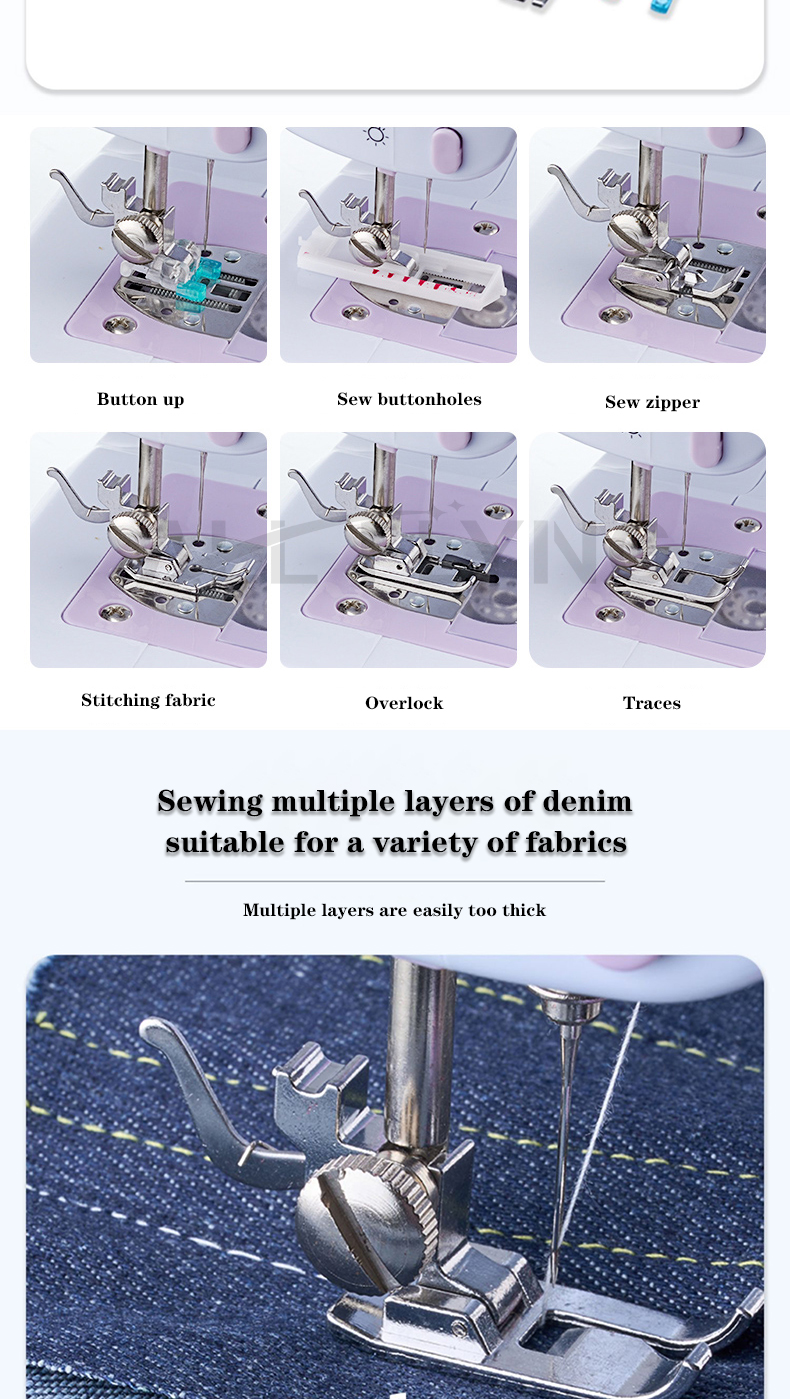 Button up

Sew buttonholes

Sew zipper

Stitching fabric

Overlock

Traces

Sewing multiple layers of denim suitable for a variety of fabrics

Multiple layers are easily too thick