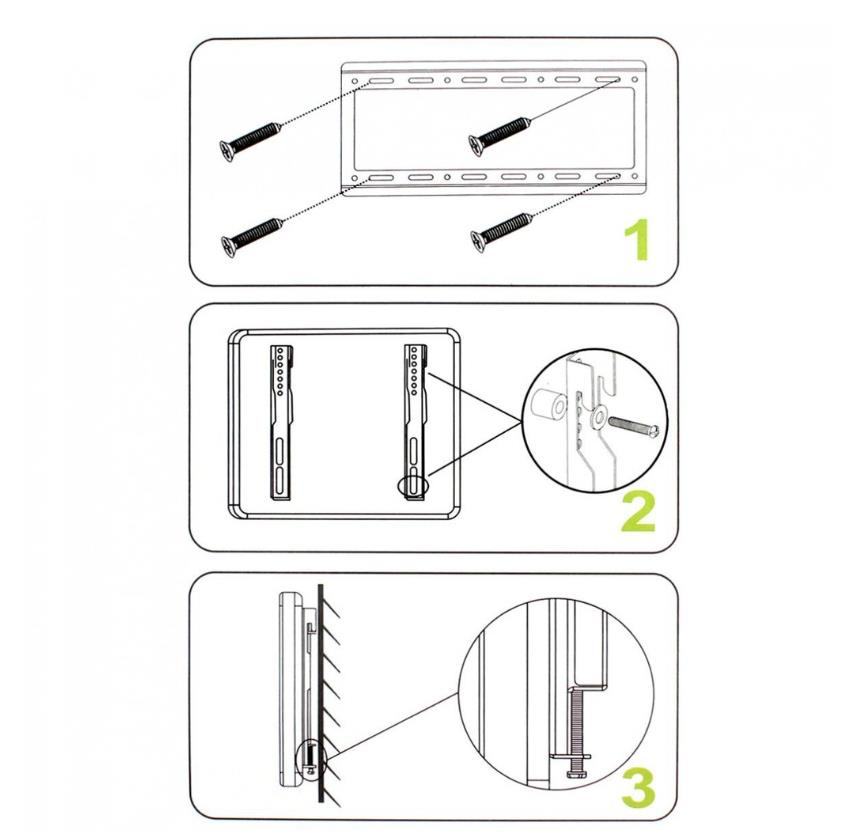 1

2

3