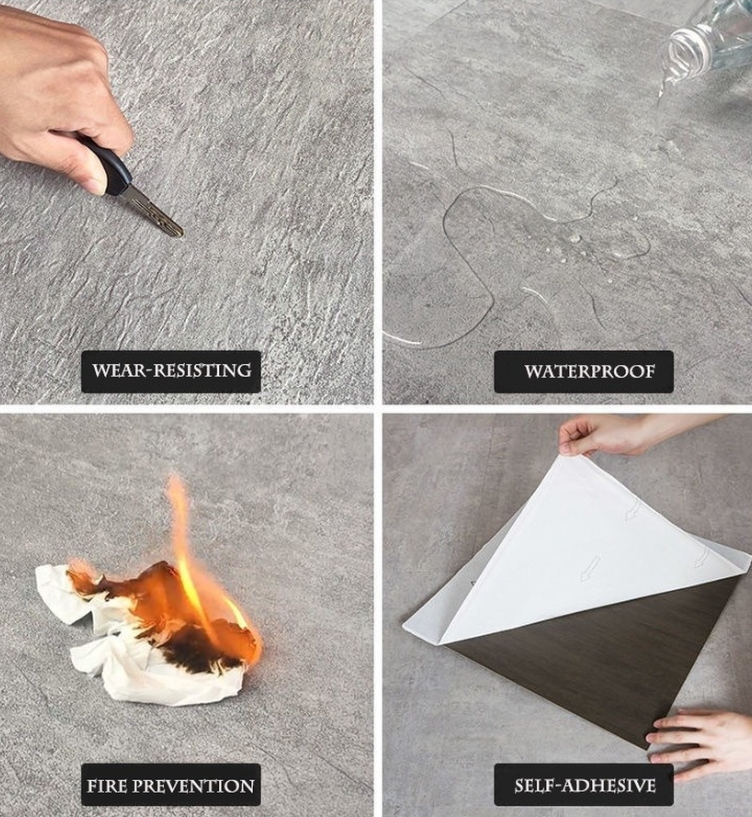 WEAR-RESISTING

WATERPROOF

FIRE PREVENTION

SELF-ADHESIVE