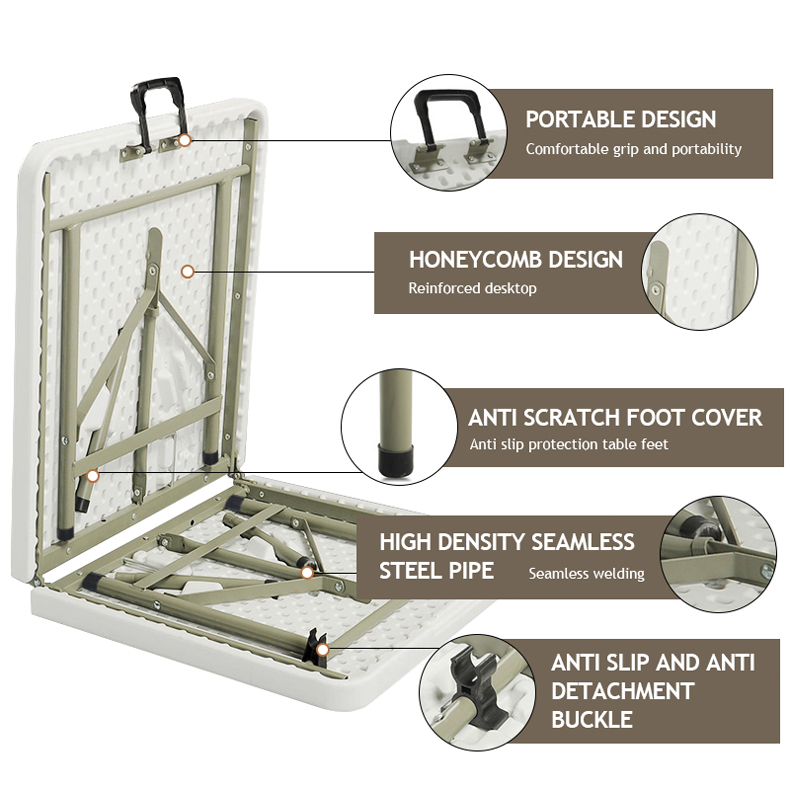 PORTABLE DESIGN
Comfortable grip and portability

HONEYCOMB DESIGN
Reinforced desktop

ANTI SCRATCH FOOT COVER
Anti slip protection table feet

HIGH DENSITY SEAMLESS STEEL PIPE
Seamless welding

ANTI SLIP AND ANTI DETACHMENT BUCKLE