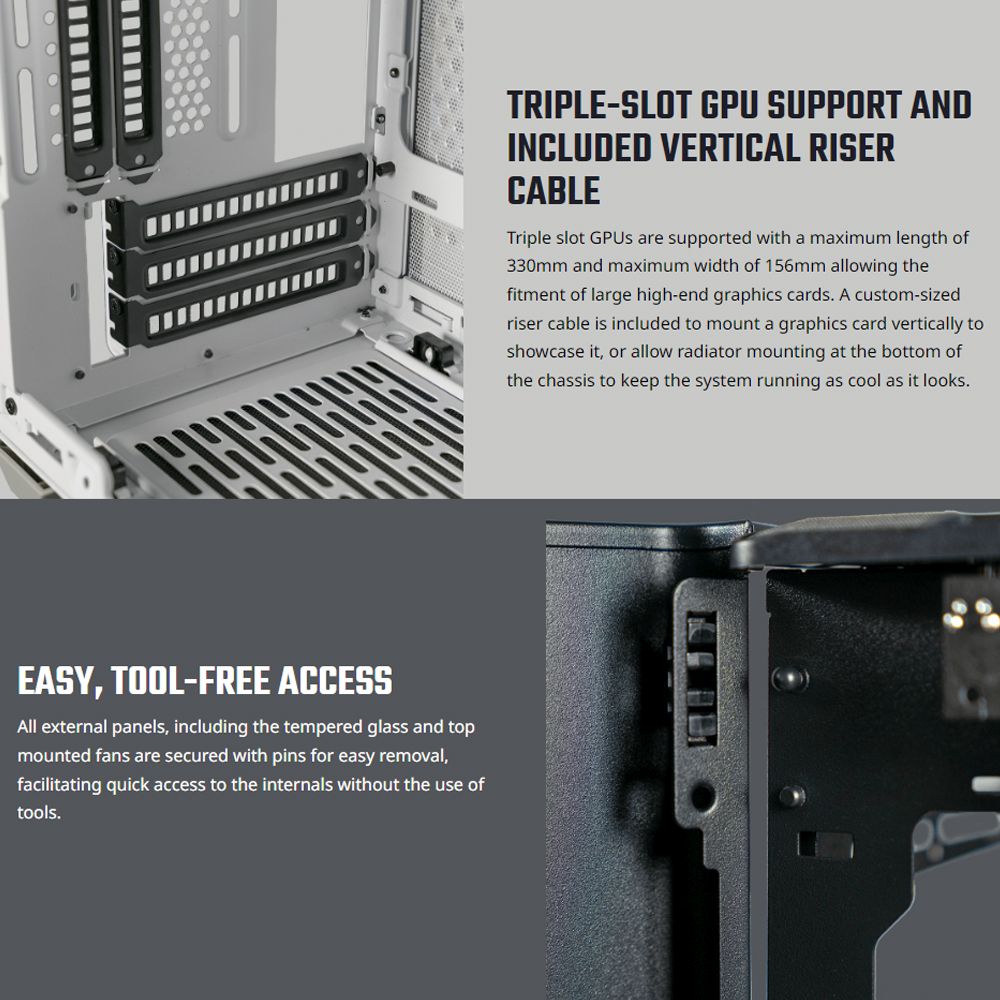 TRIPLE-SLOT GPU SUPPORT AND INCLUDED VERTICAL RISER CABLE

Triple slot GPUs are supported with a maximum length of 330mm and maximum width of 156mm allowing the fitment of large high-end graphics cards. A custom-sized riser cable is included to mount a graphics card vertically to showcase it, or allow radiator mounting at the bottom of the chassis to keep the system running as cool as it looks.

EASY, TOOL-FREE ACCESS

All external panels, including the tempered glass and top mounted fans are secured with pins for easy removal, facilitating quick access to the internals without the use of tools.