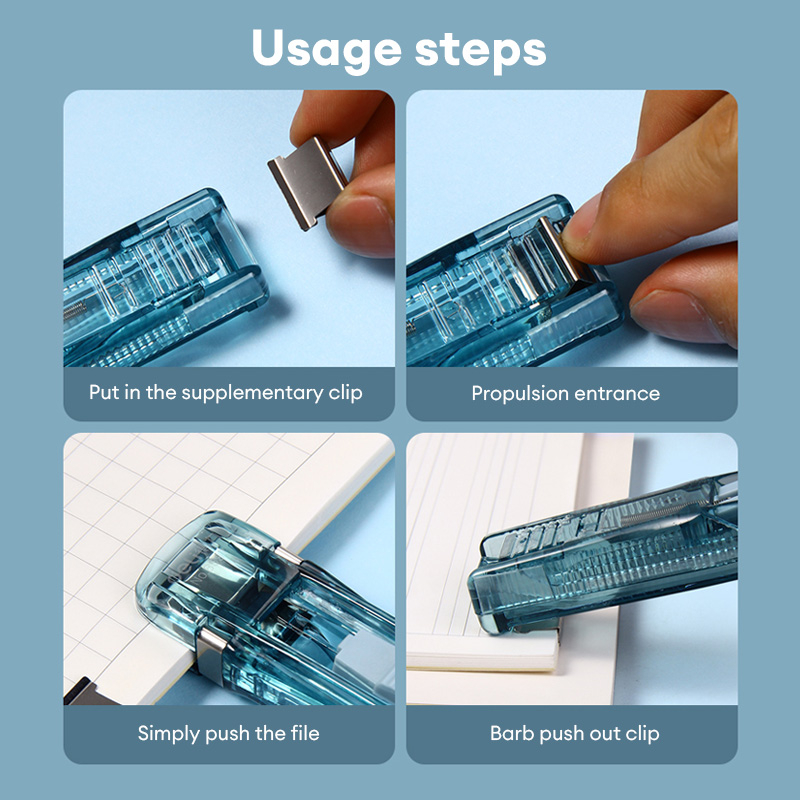 Usage steps

Put in the supplementary clip

Propulsion entrance

Simply push the file

Barb push out clip