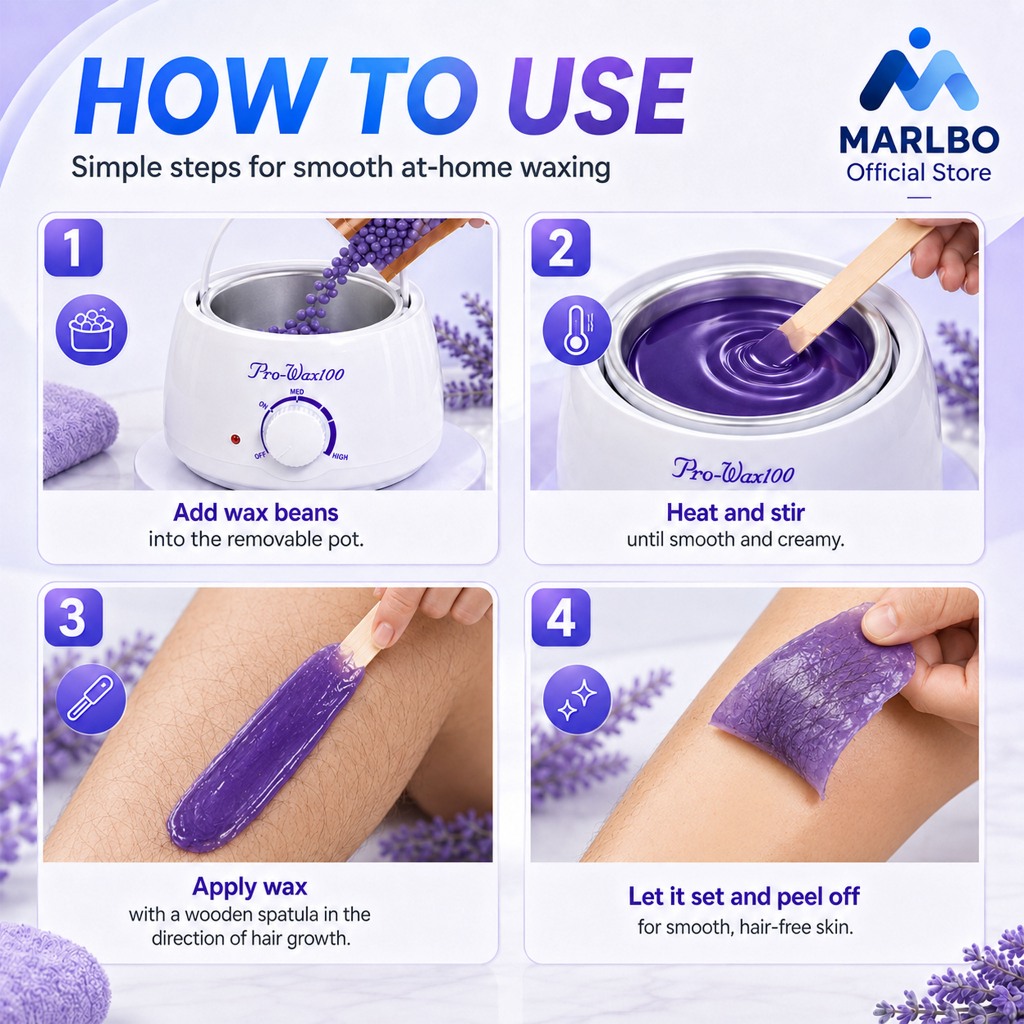 HOW TO USE

Simple steps for smooth at-home waxing

MARLBO
Official Store

1

Pro-Wax100

ON MED OFF HIGH

Add wax beans
into the removable pot.

2

Pro-Wax100

Heat and stir
until smooth and creamy.

3

Apply wax
with a wooden spatula in the direction of hair growth.

4

Let it set and peel off
for smooth, hair-free skin.