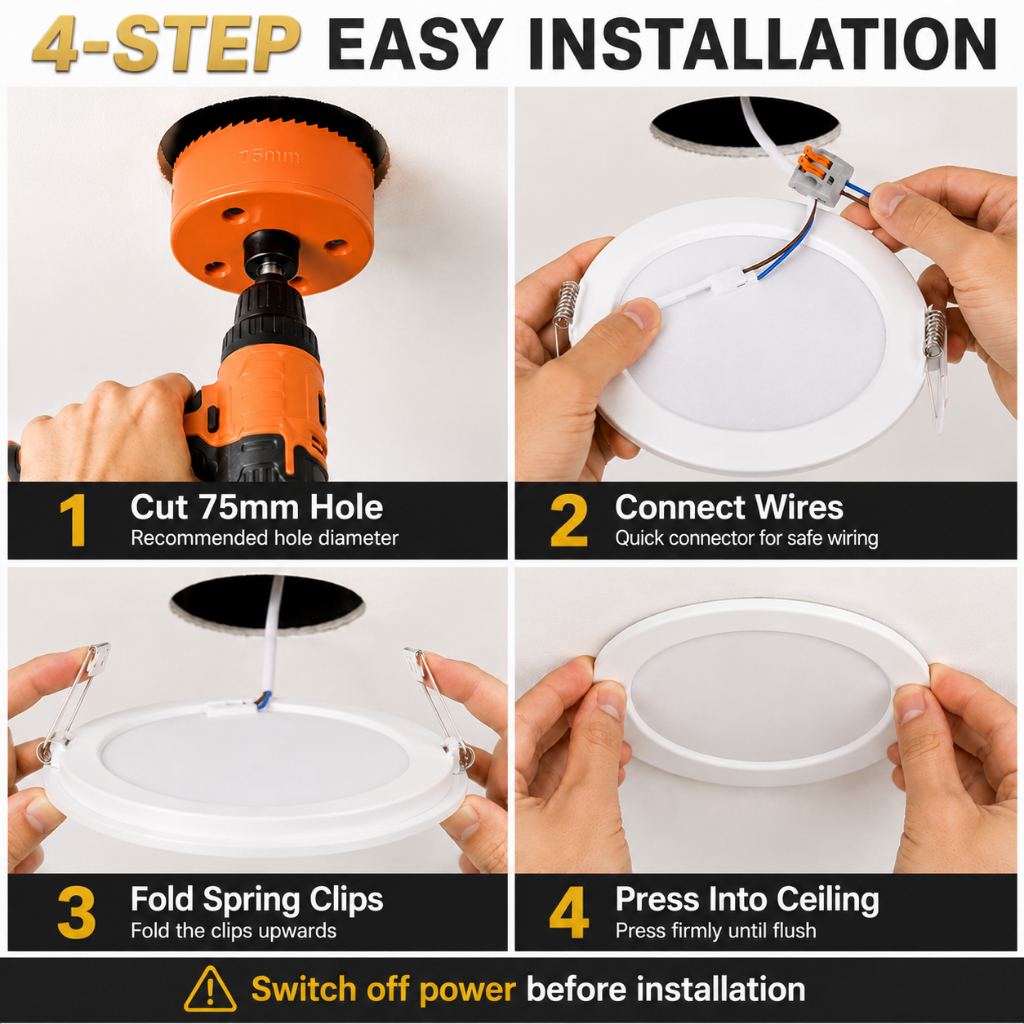 4-STEP EASY INSTALLATION

75mm

1 Cut 75mm Hole
Recommended hole diameter

2 Connect Wires
Quick connector for safe wiring

3 Fold Spring Clips
Fold the clips upwards

4 Press Into Ceiling
Press firmly until flush

Switch off power before installation