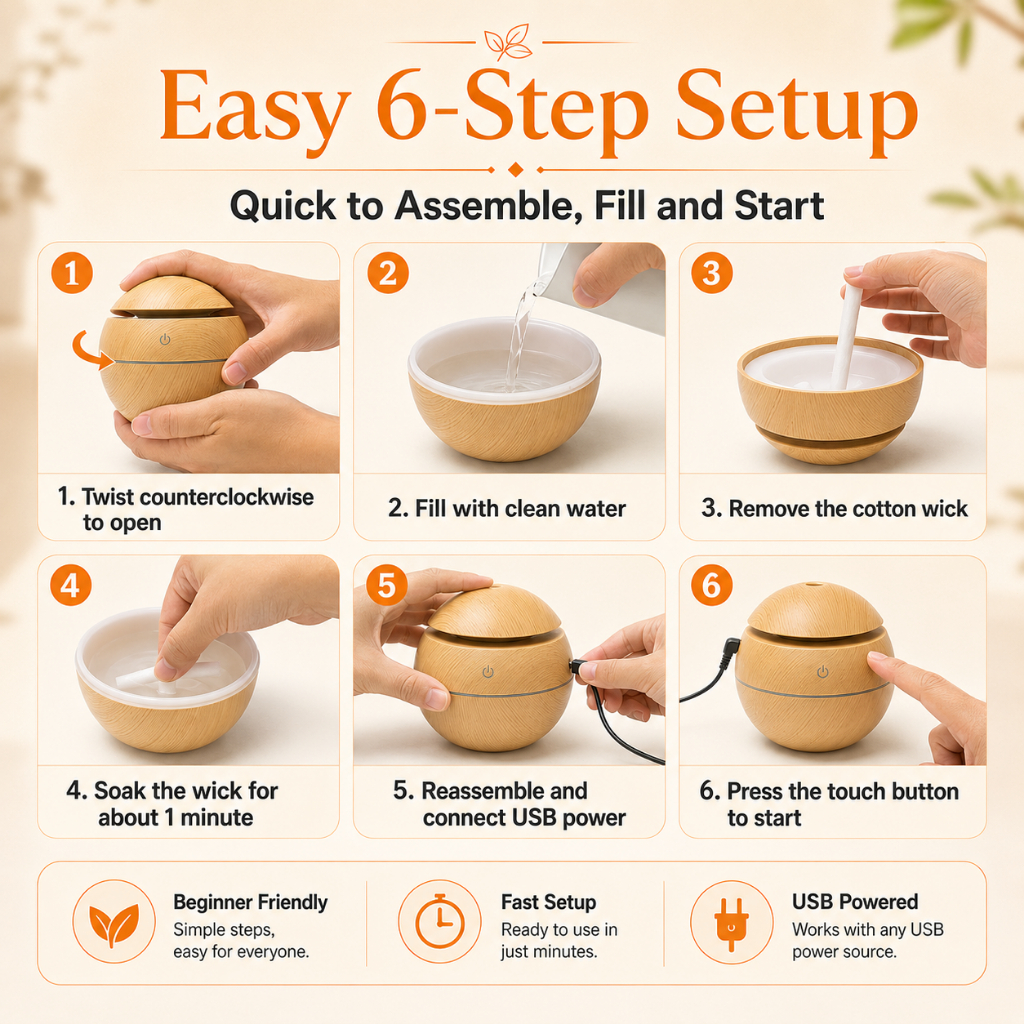 Easy 6-Step Setup

Quick to Assemble, Fill and Start

1

1. Twist counterclockwise to open

2

2. Fill with clean water

3

3. Remove the cotton wick

4

4. Soak the wick for about 1 minute

5

5. Reassemble and connect USB power

6

6. Press the touch button to start

Beginner Friendly
Simple steps, easy for everyone.

Fast Setup
Ready to use in just minutes.

USB Powered
Works with any USB power source.