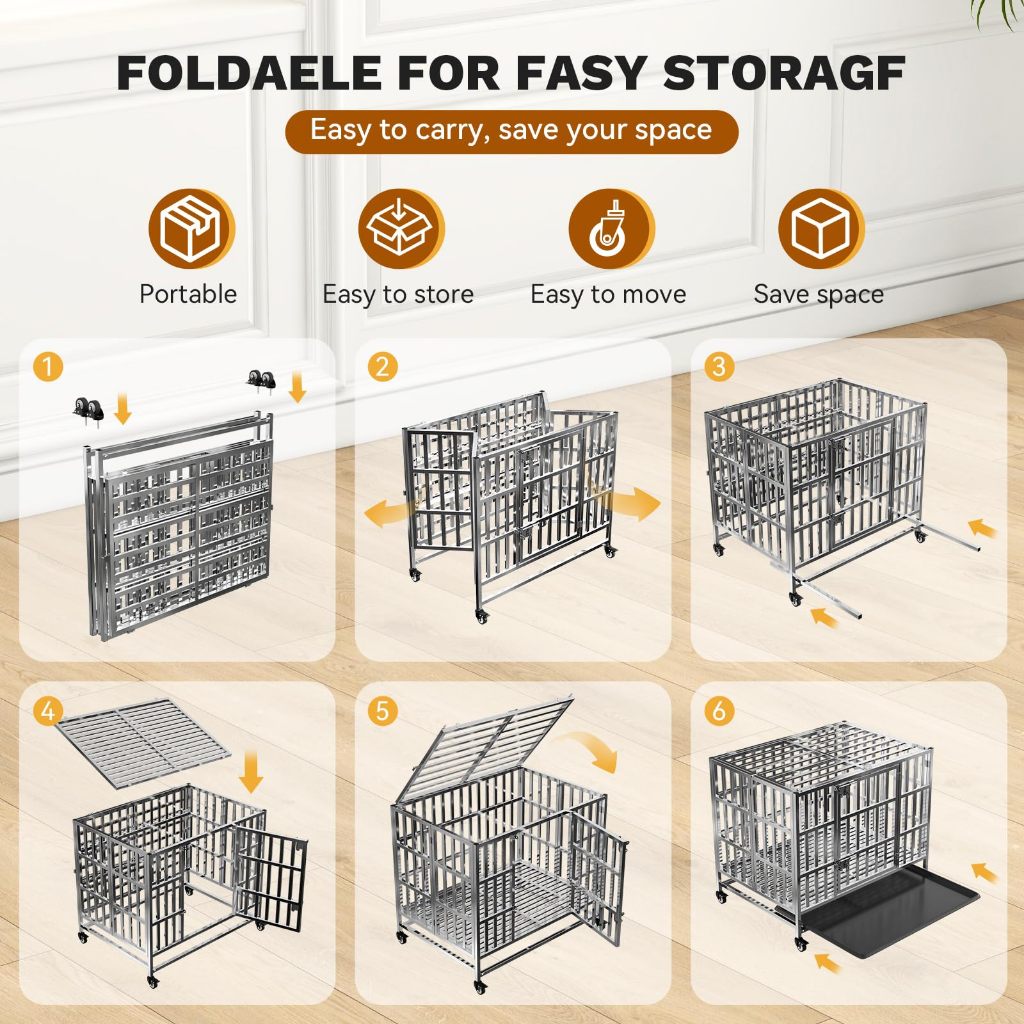 FOLDAELE FOR FASY STORAGF

Easy to carry, save your space

Portable

Easy to store

Easy to move

Save space

1

2

3

4

5

6