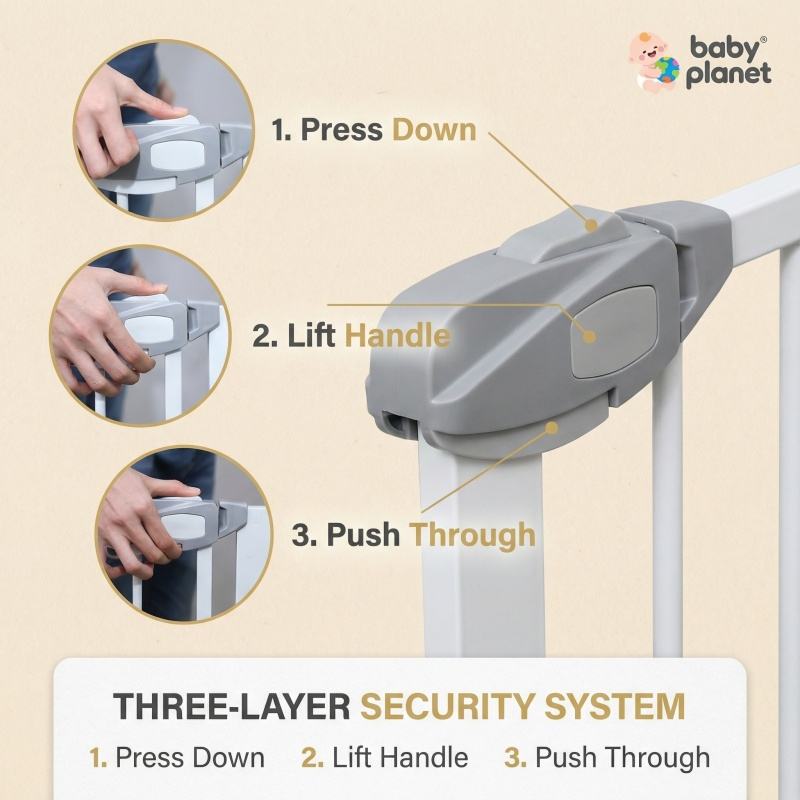 baby® planet

1. Press Down

2. Lift Handle

3. Push Through

THREE-LAYER SECURITY SYSTEM

1. Press Down 2. Lift Handle 3. Push Through