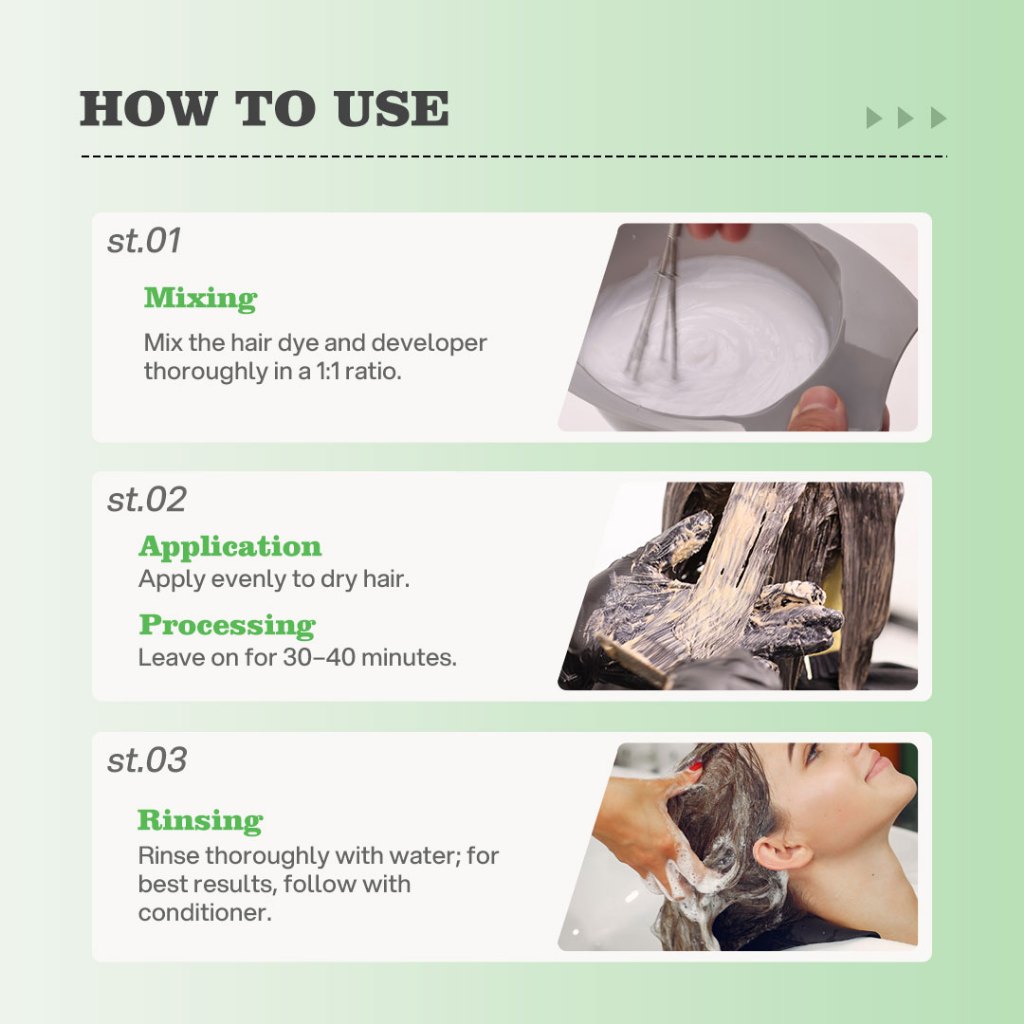 HOW TO USE

st.01

Mixing

Mix the hair dye and developer thoroughly in a 1:1 ratio.

st.02

Application

Apply evenly to dry hair.

Processing

Leave on for 30–40 minutes.

st.03

Rinsing

Rinse thoroughly with water; for best results, follow with conditioner.