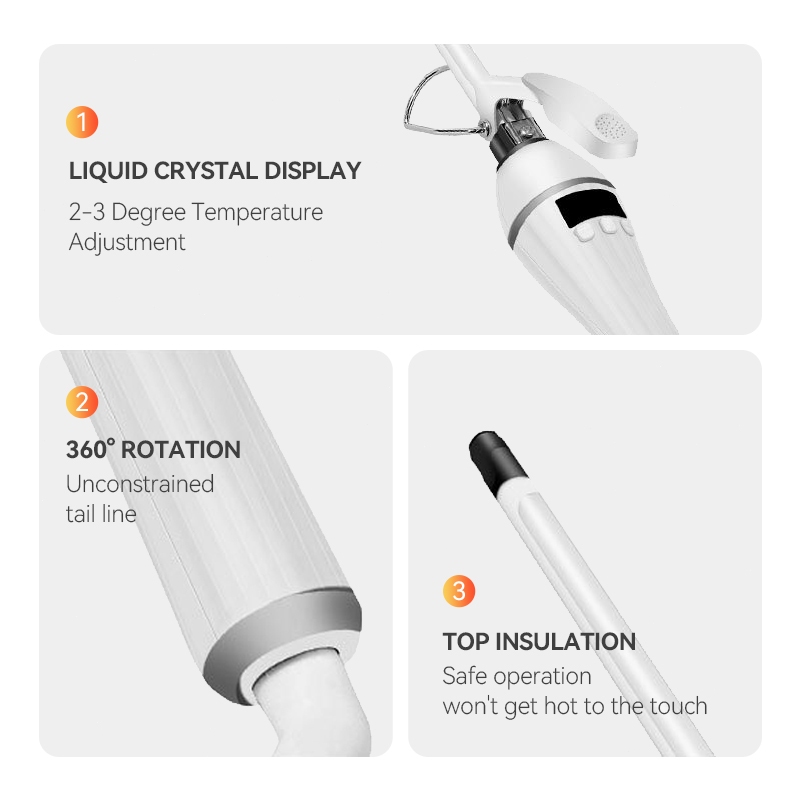 1

LIQUID CRYSTAL DISPLAY

2-3 Degree Temperature Adjustment

2

360° ROTATION

Unconstrained tail line

3

TOP INSULATION

Safe operation won't get hot to the touch