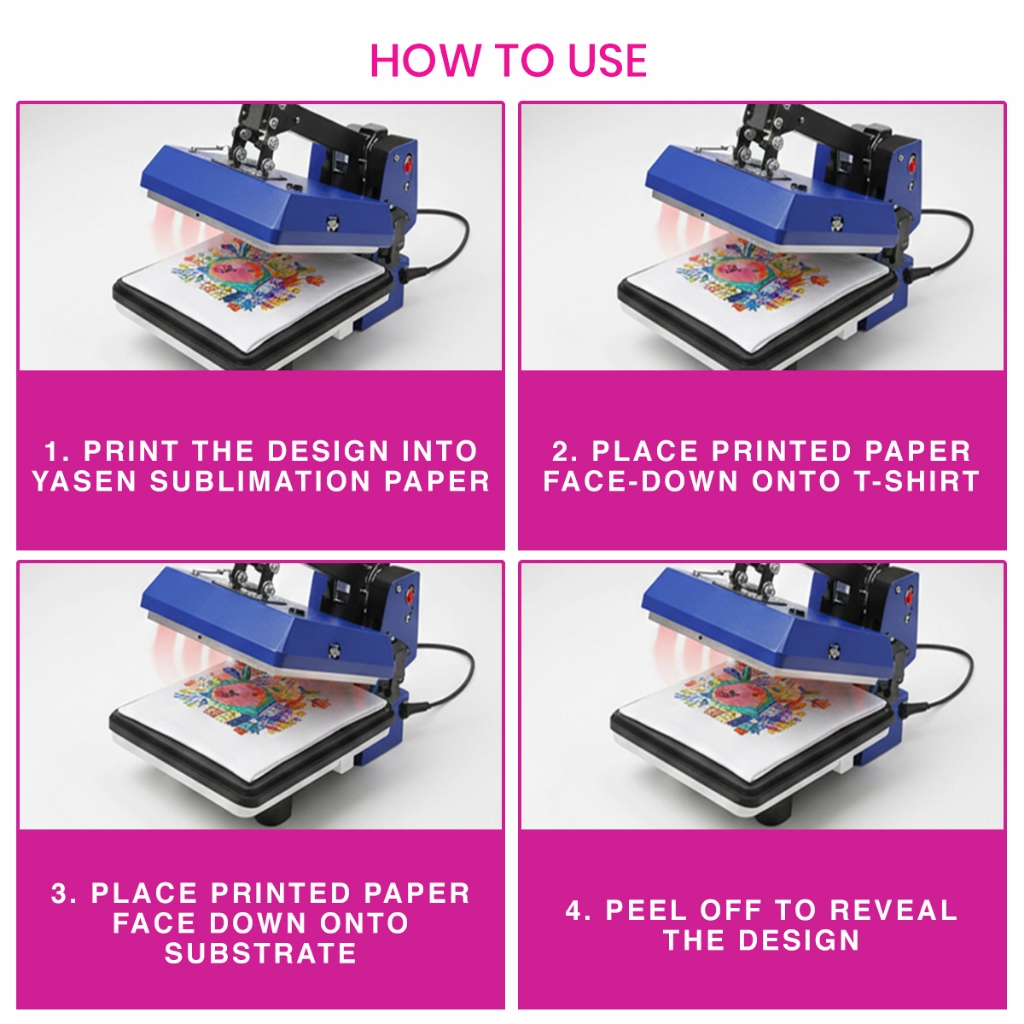 HOW TO USE

1. PRINT THE DESIGN INTO YASEN SUBLIMATION PAPER

2. PLACE PRINTED PAPER FACE-DOWN ONTO T-SHIRT

3. PLACE PRINTED PAPER FACE DOWN ONTO SUBSTRATE

4. PEEL OFF TO REVEAL THE DESIGN