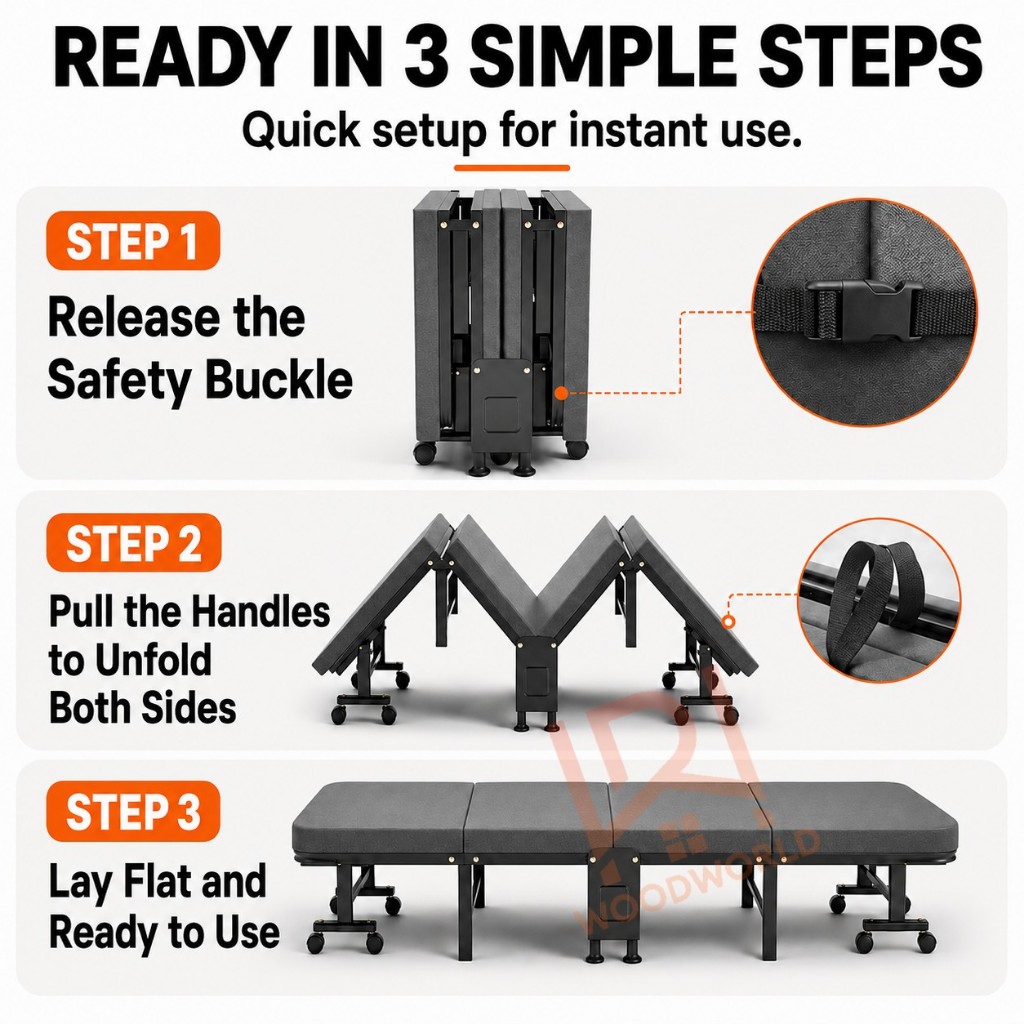 READY IN 3 SIMPLE STEPS

Quick setup for instant use.

STEP 1

Release the Safety Buckle

STEP 2

Pull the Handles to Unfold Both Sides

STEP 3

Lay Flat and Ready to Use

WOODWORLD